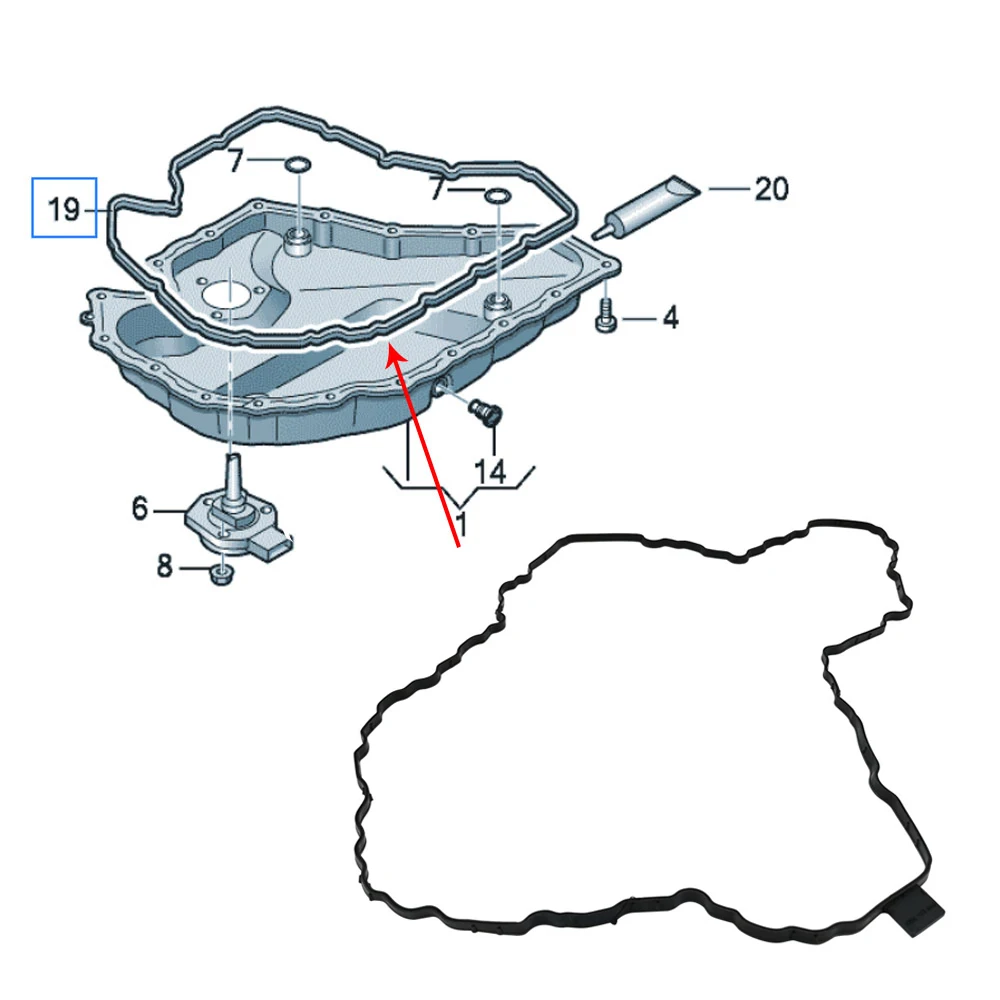 19

7

7

20

4

14

1

6

8