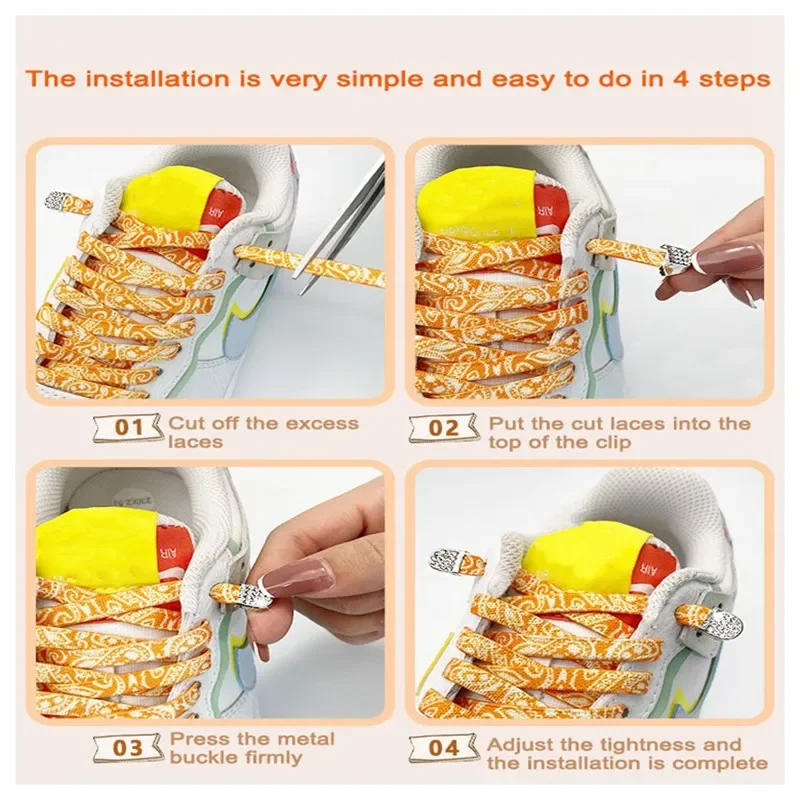 The installation is very simple and easy to do in 4 steps

AIR

AIR

01 Cut off the excess laces

02 Put the cut laces into the top of the clip

AIR

AIR

03 Press the metal buckle firmly

04 Adjust the tightness and the installation is complete