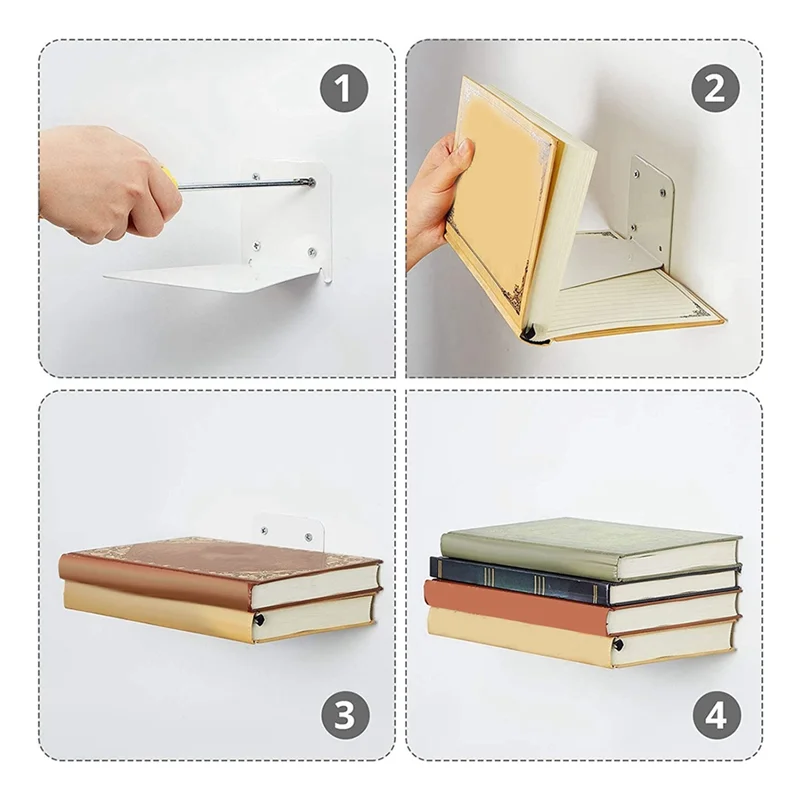 1

2

3

4