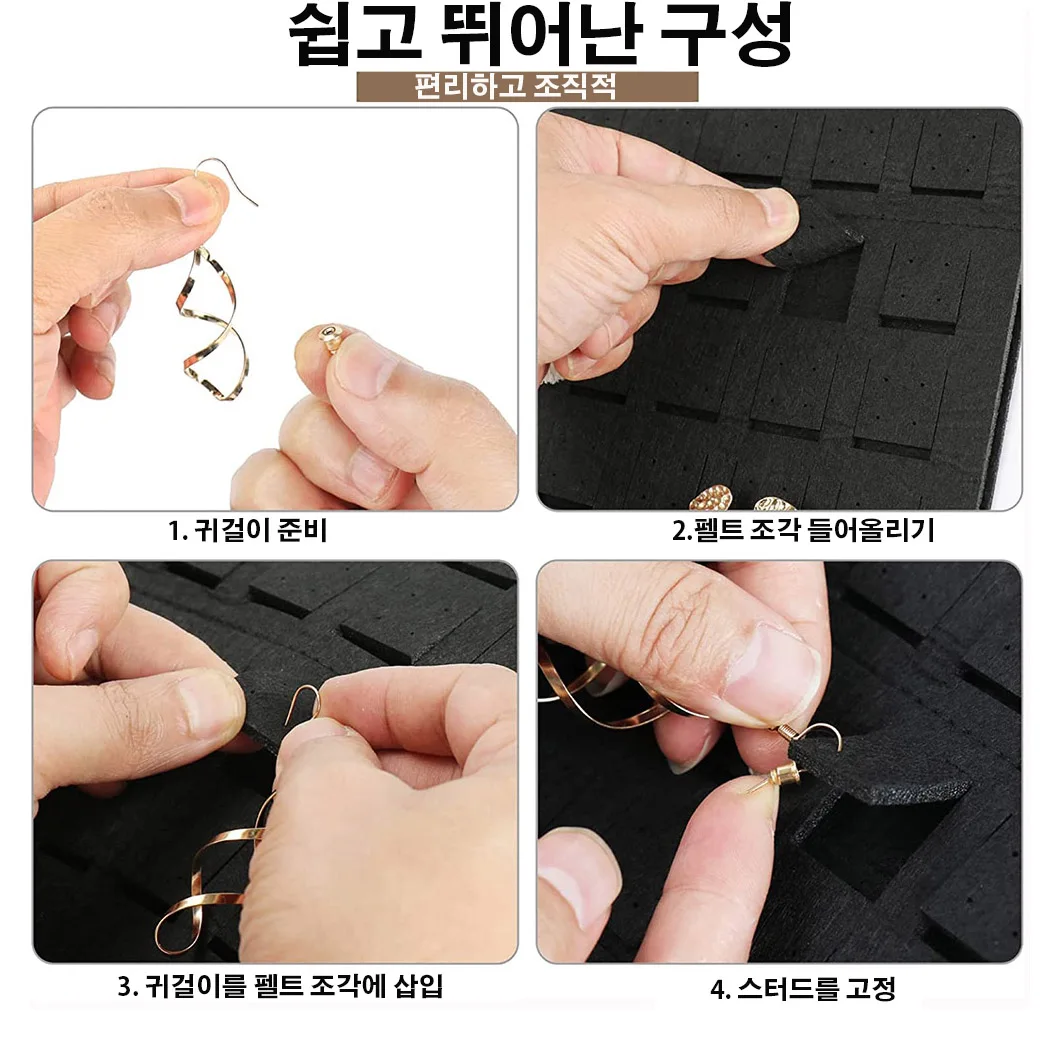 쉽고 뛰어난 구성

편리하고 조직적

1. 귀걸이 준비

2.펠트 조각 들어올리기

3. 귀걸이를 펠트 조각에 삽입

4. 스터드를 고정