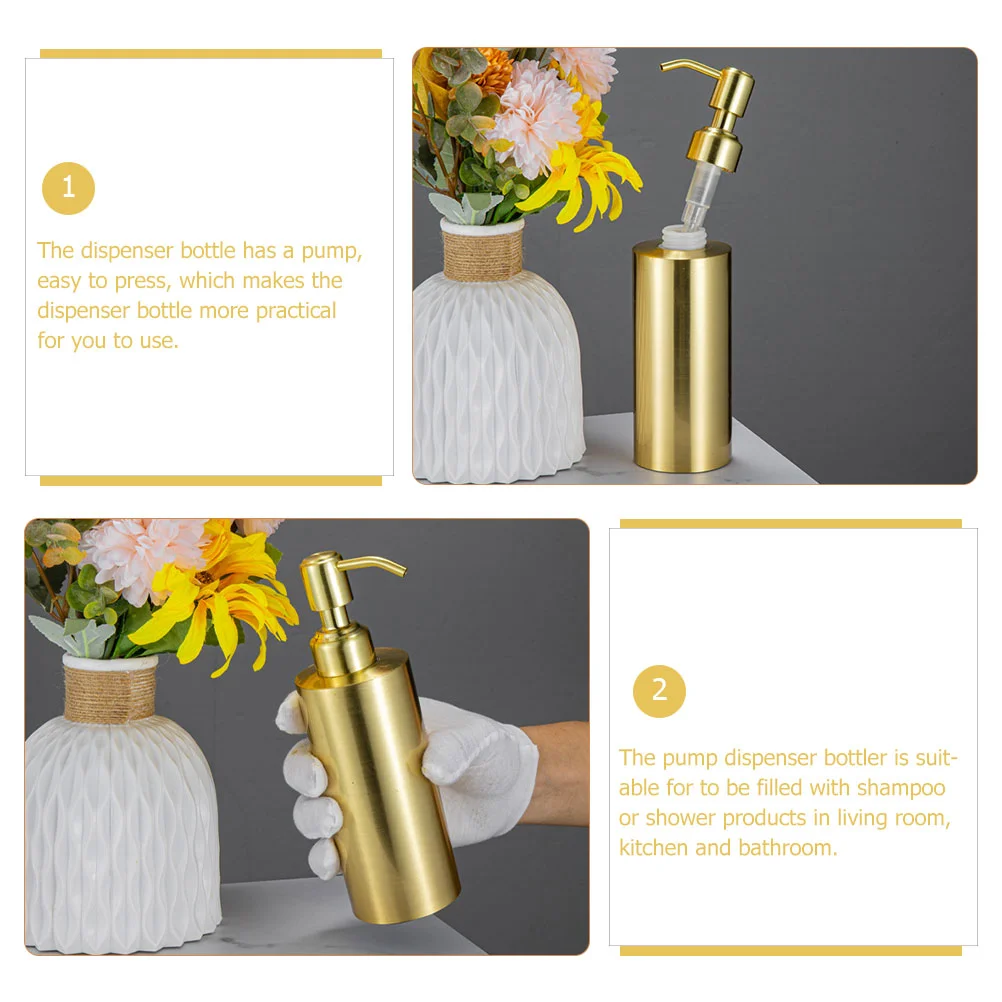 1

The dispenser bottle has a pump, easy to press, which makes the dispenser bottle more practical for you to use.

2

The pump dispenser bottler is suitable for to be filled with shampoo or shower products in living room, kitchen and bathroom.