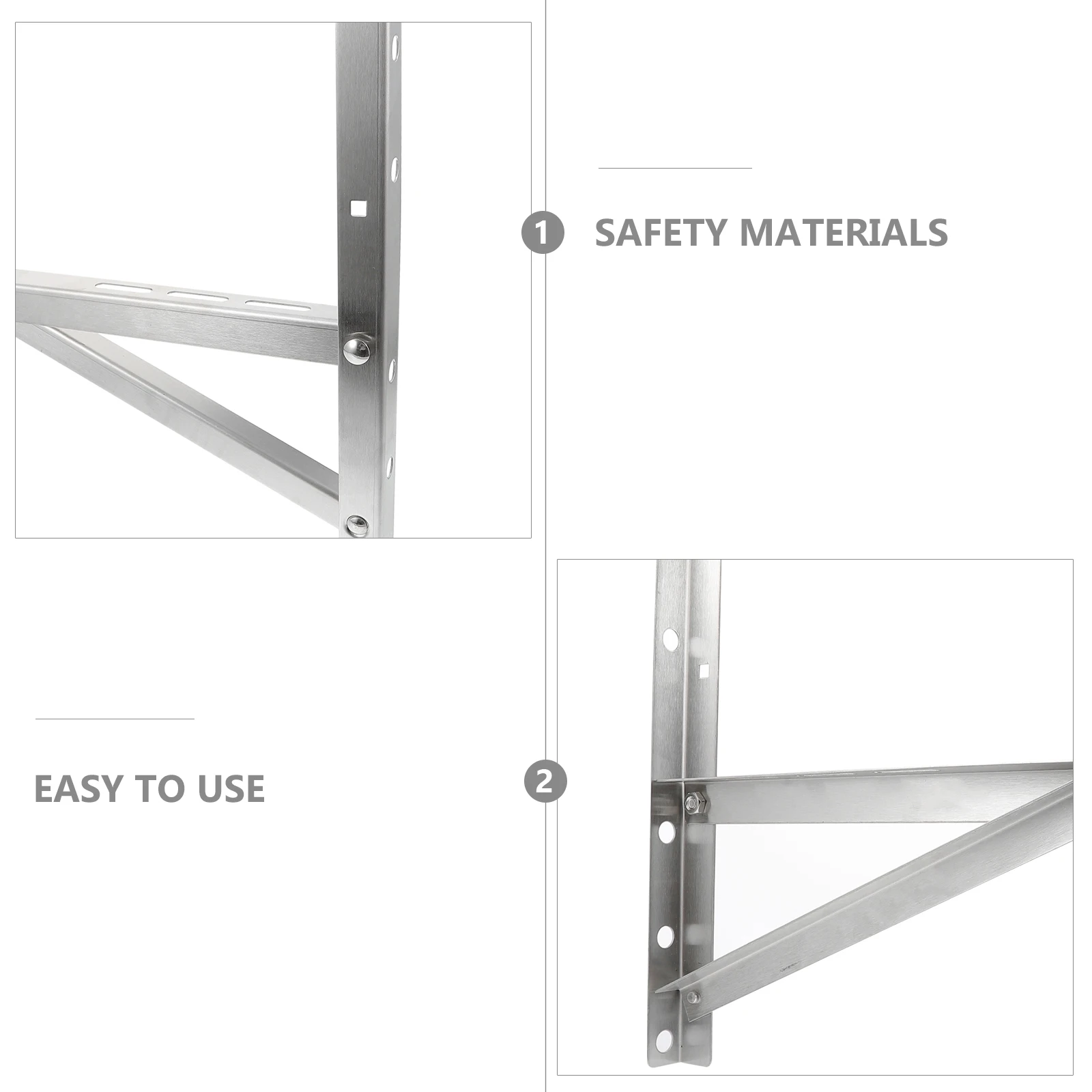 1 SAFETY MATERIALS

EASY TO USE

2