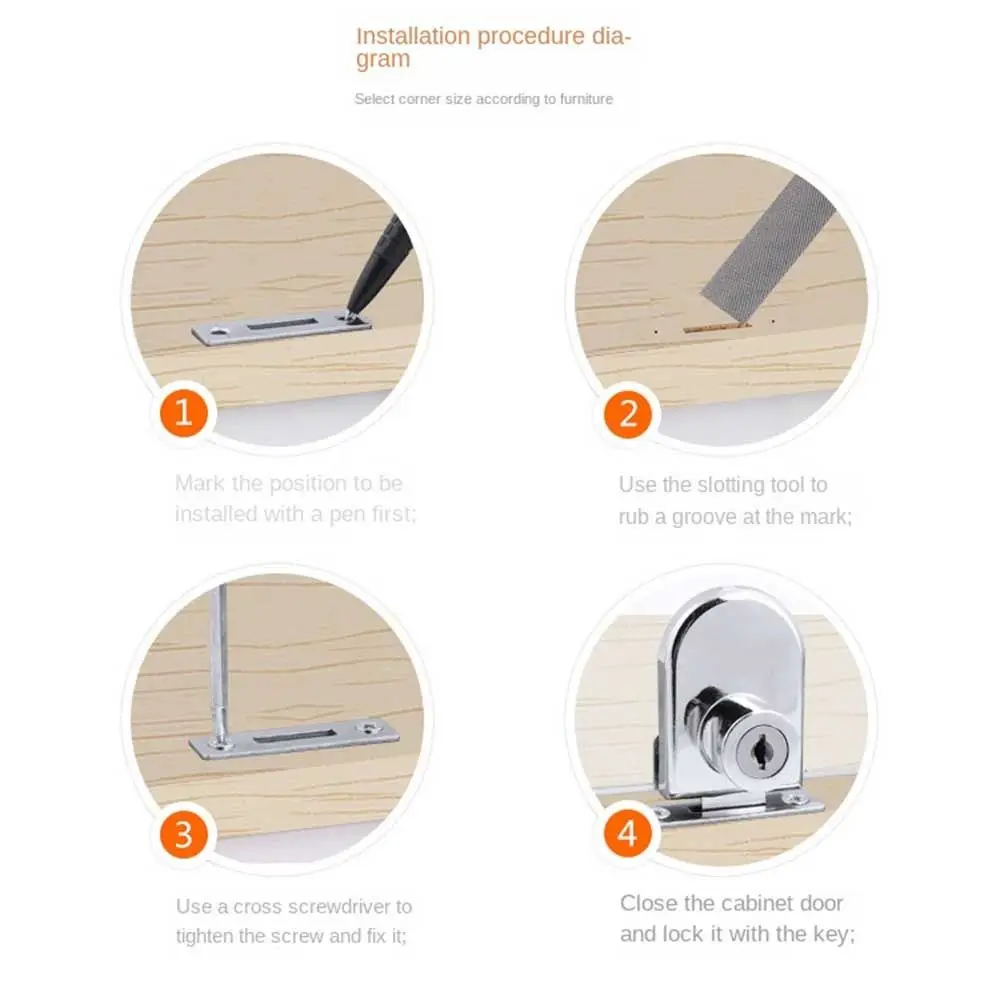 Installation procedure diagram

Select corner size according to furniture

1

Mark the position to be installed with a pen first;

2

Use the slotting tool to rub a groove at the mark;

3

Use a cross screwdriver to tighten the screw and fix it;

4

Close the cabinet door and lock it with the key;