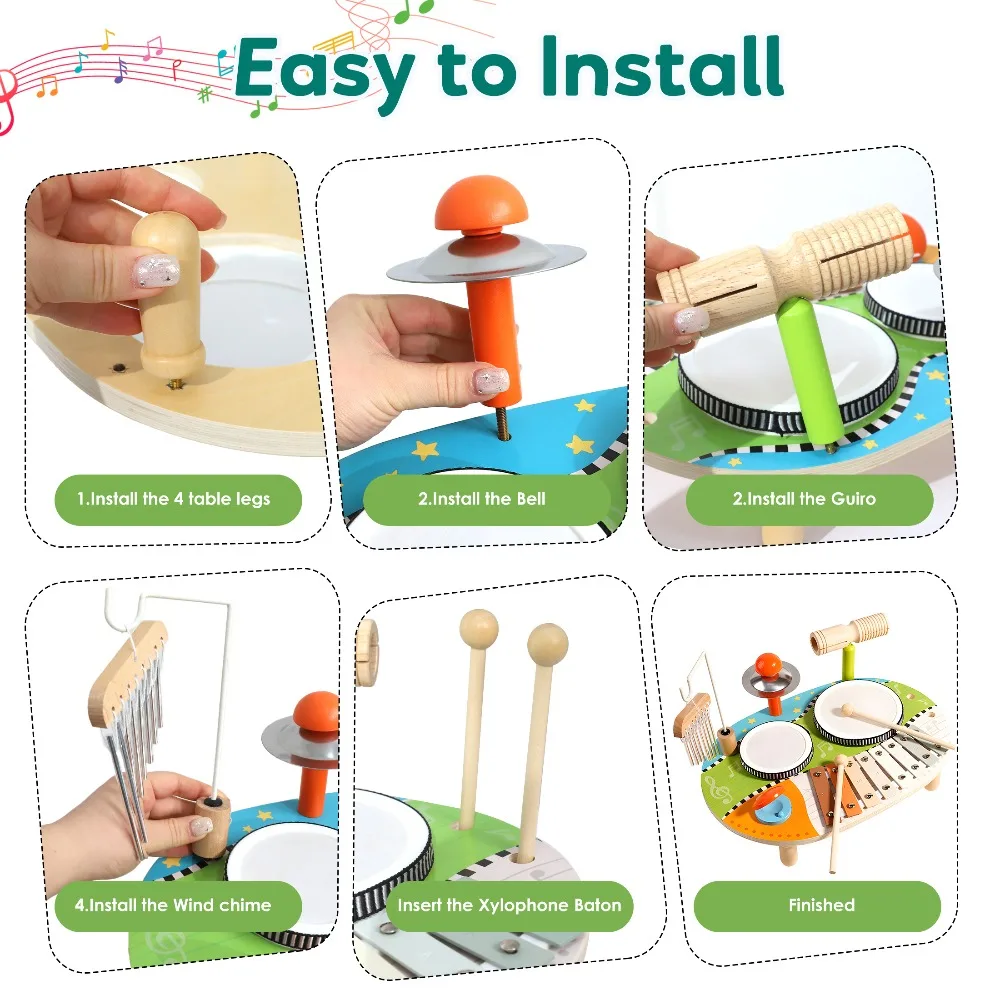 Easy to Install

1.Install the 4 table legs

2.Install the Bell

2.Install the Guiro

4.Install the Wind chime

Insert the Xylophone Baton

Finished