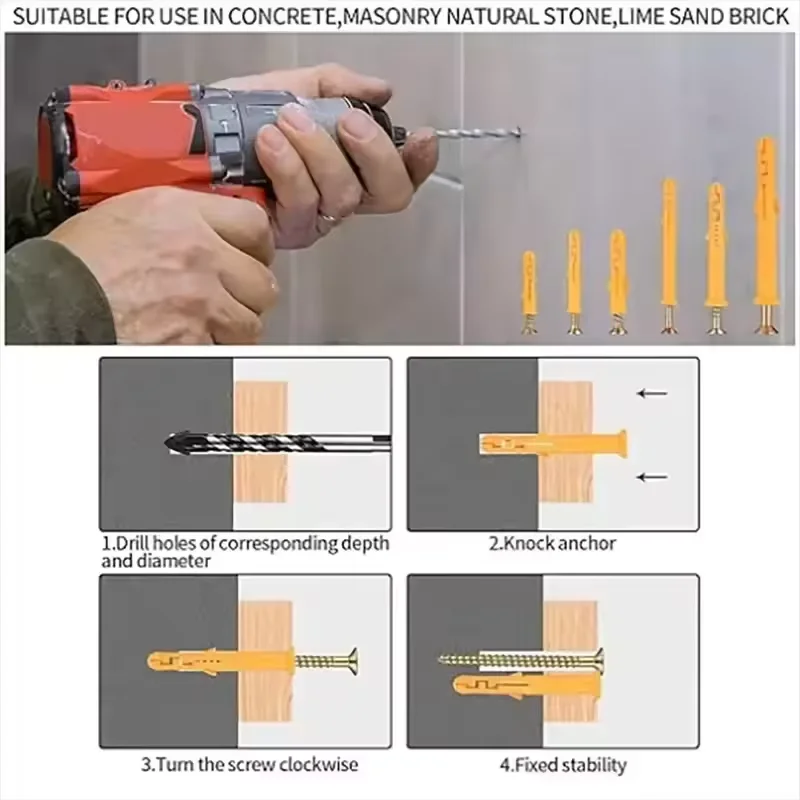 SUITABLE FOR USE IN CONCRETE,MASONRY NATURAL STONE,LIME SAND BRICK

1.Drill holes of corresponding depth and diameter

2.Knock anchor

3.Turn the screw clockwise

4.Fixed stability