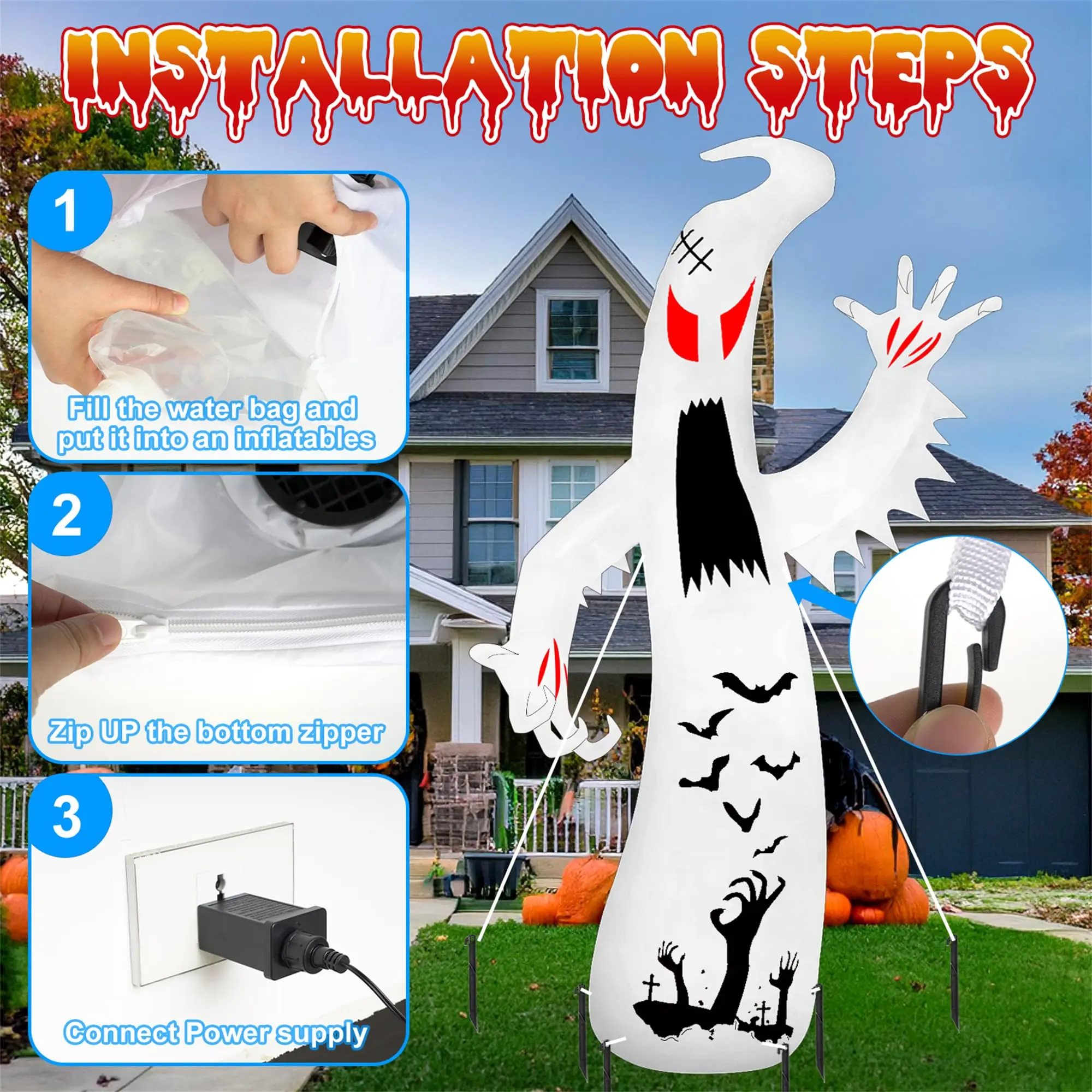 INSTALLATION STEPS

1

Fill the water bag and put it into an inflatables

2

Zip UP the bottom zipper

3

Connect Power supply