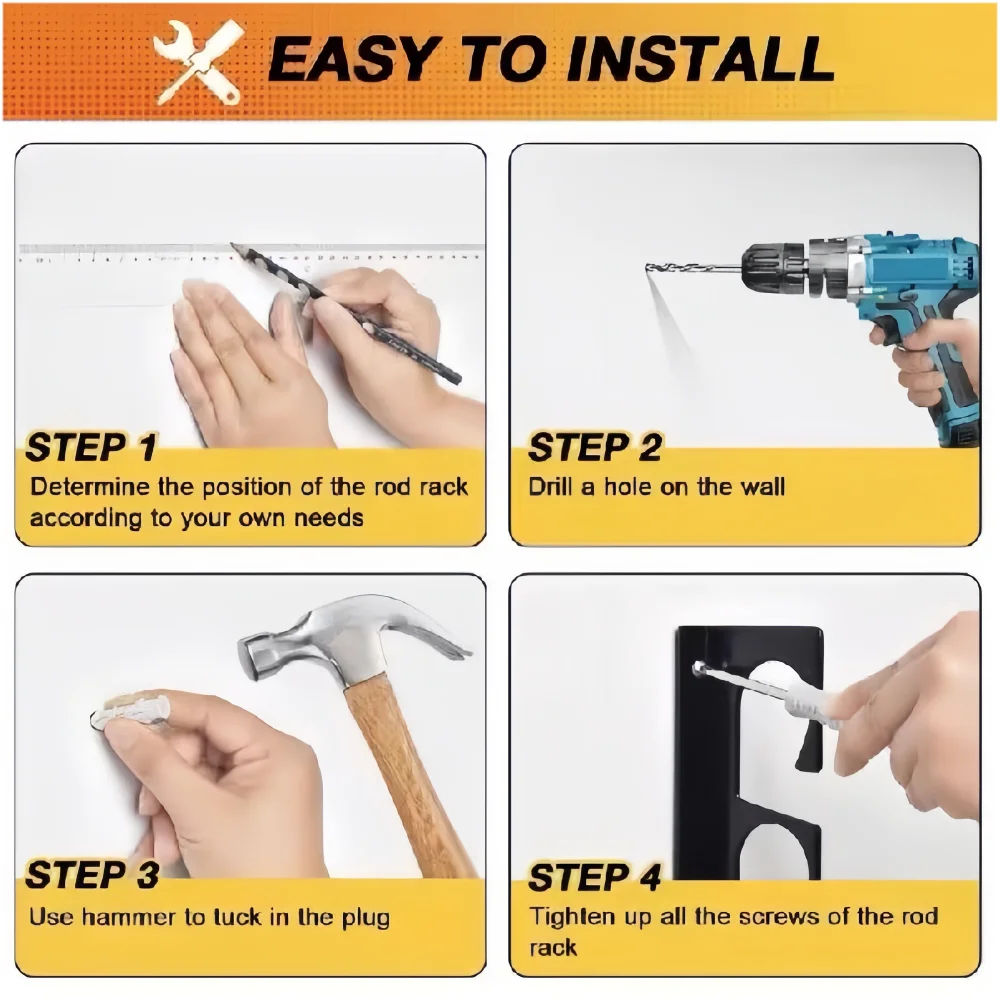 EASY TO INSTALL

STEP 1
Determine the position of the rod rack according to your own needs

STEP 2
Drill a hole on the wall

STEP 3
Use hammer to tuck in the plug

STEP 4
Tighten up all the screws of the rod rack