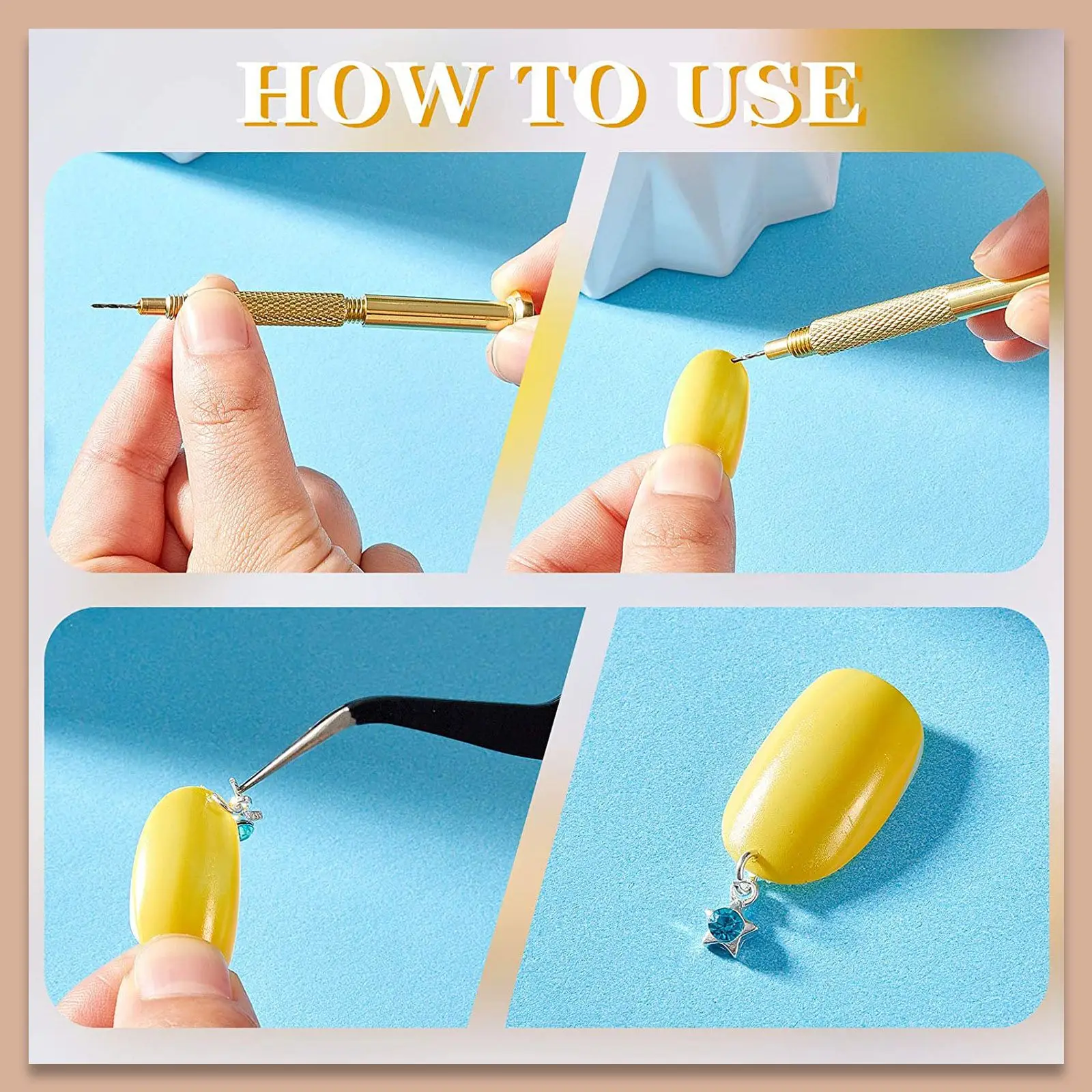 HOW TO USE