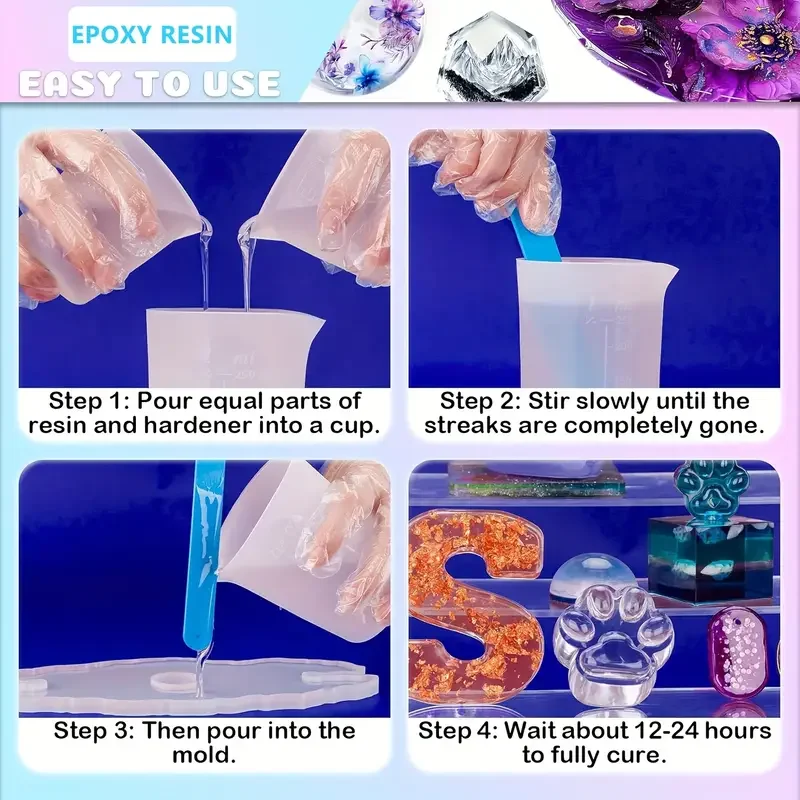 EPOXY RESIN

EASY TO USE

Step 1: Pour equal parts of resin and hardener into a cup.

Step 2: Stir slowly until the streaks are completely gone.

Step 3: Then pour into the mold.

Step 4: Wait about 12-24 hours to fully cure.