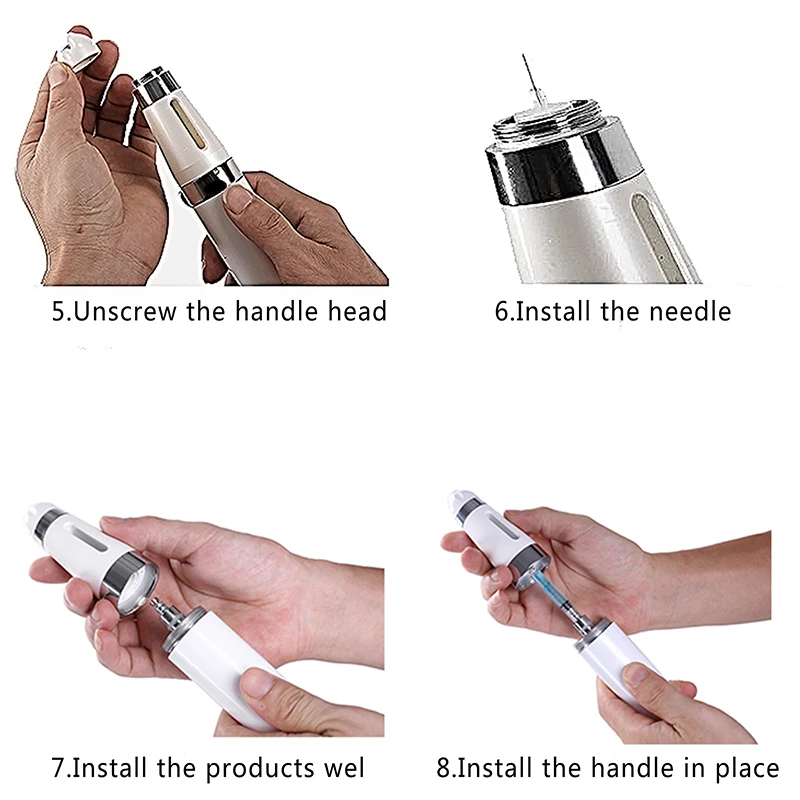 5.Unscrew the handle head

6.Install the needle

7.Install the products wel

8.Install the handle in place