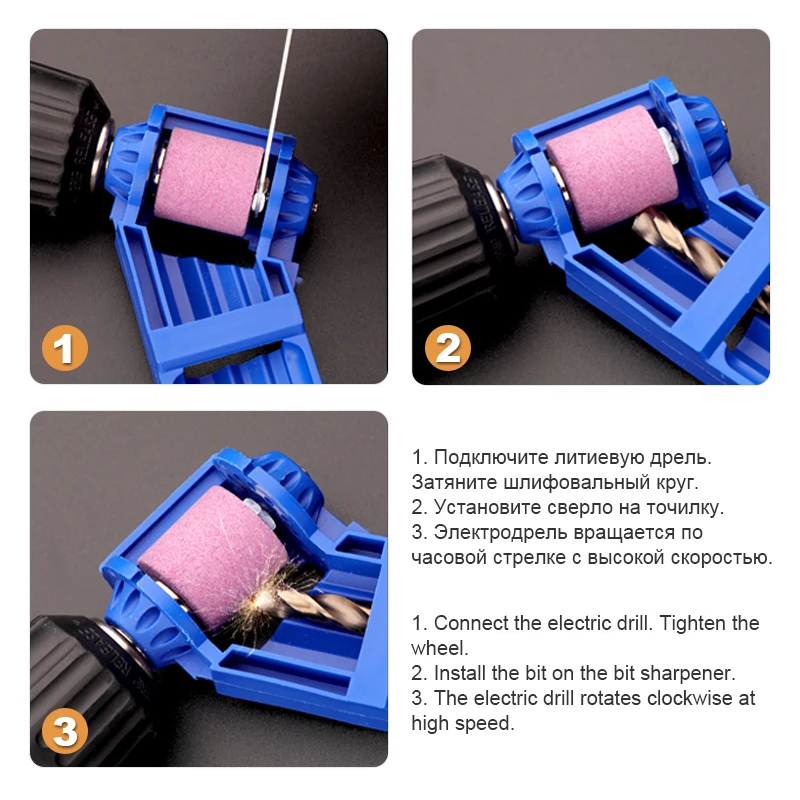 1

2

3

1. Подключите литиевую дрель. Затяните шлифовальный круг.
2. Установите сверло на точилку.
3. Электродрель вращается по часовой стрелке с высокой скоростью.

1. Connect the electric drill. Tighten the wheel.
2. Install the bit on the bit sharpener.
3. The electric drill rotates clockwise at high speed.