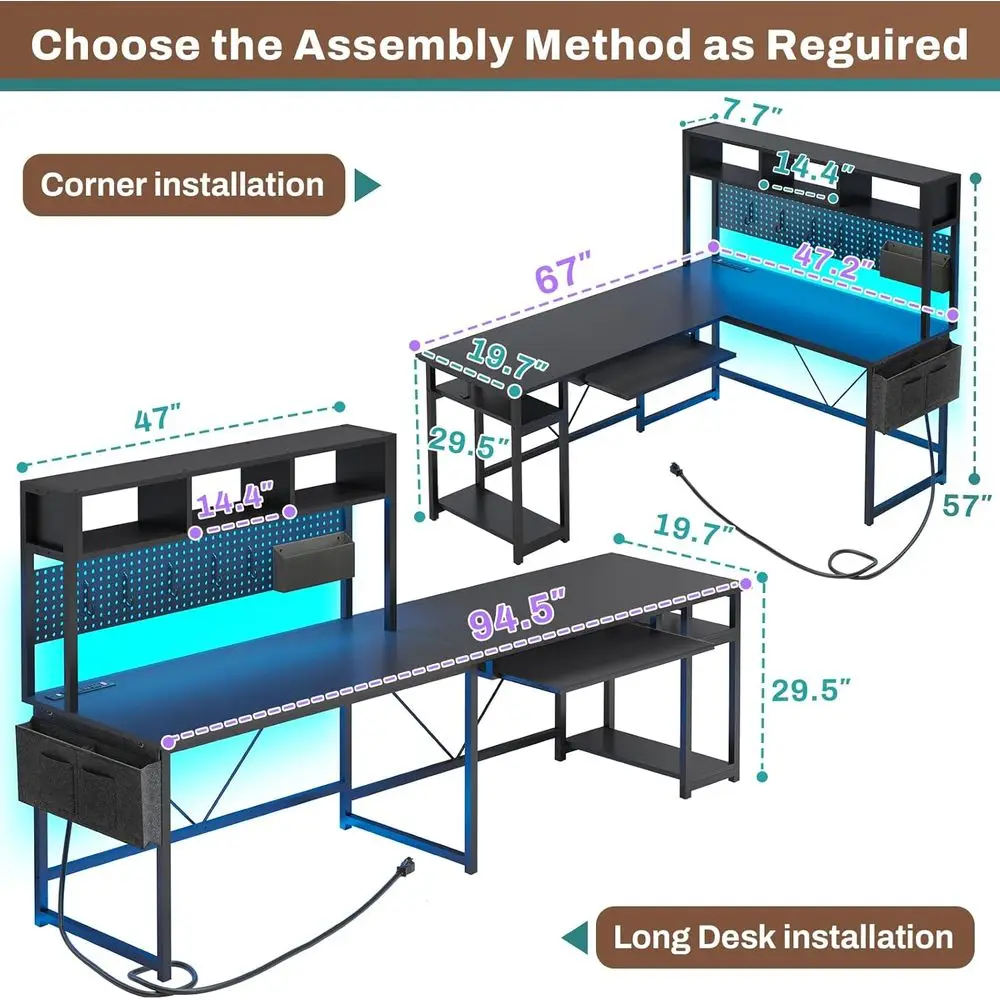 Choose the Assembly Method as Reguired

Corner installation

7.7"

14.4"

67"

47.2"

19.7"

29.5"

57"

47"

14.4"

19.7"

94.5"

29.5"

Long Desk installation