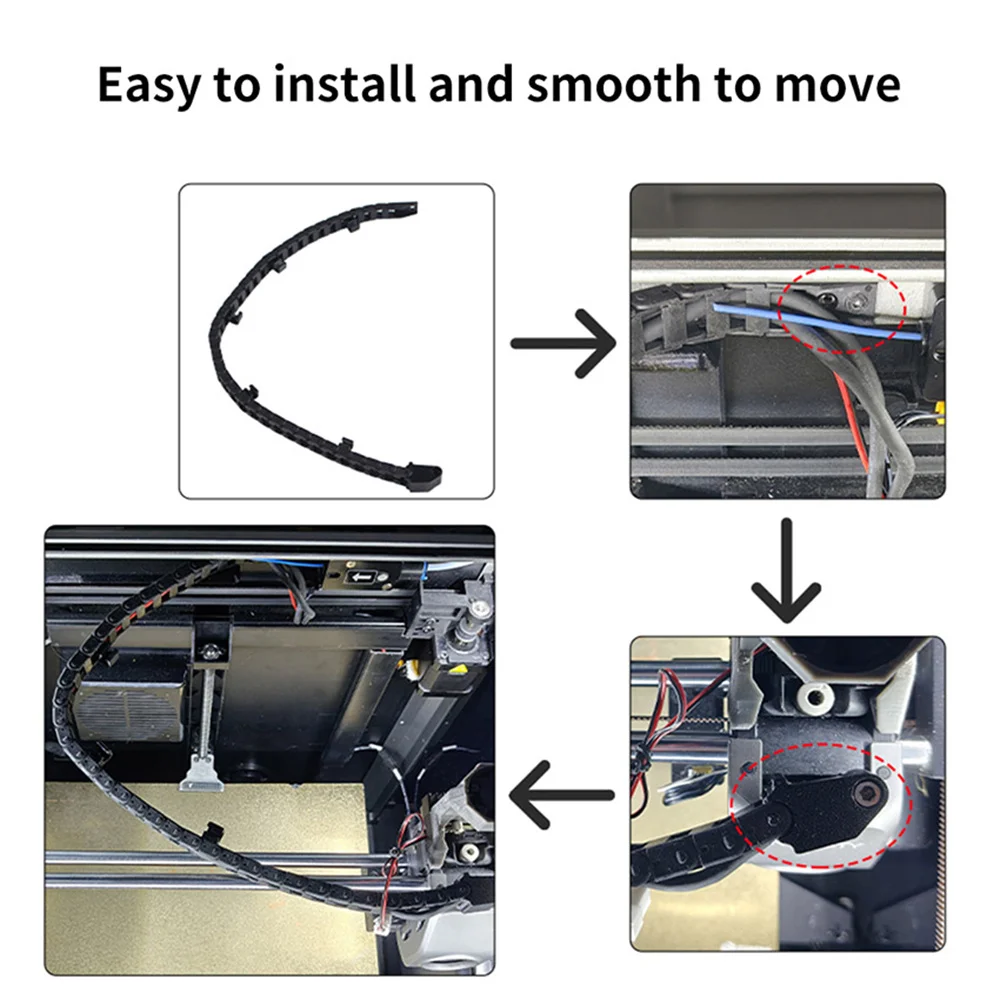 Easy to install and smooth to move