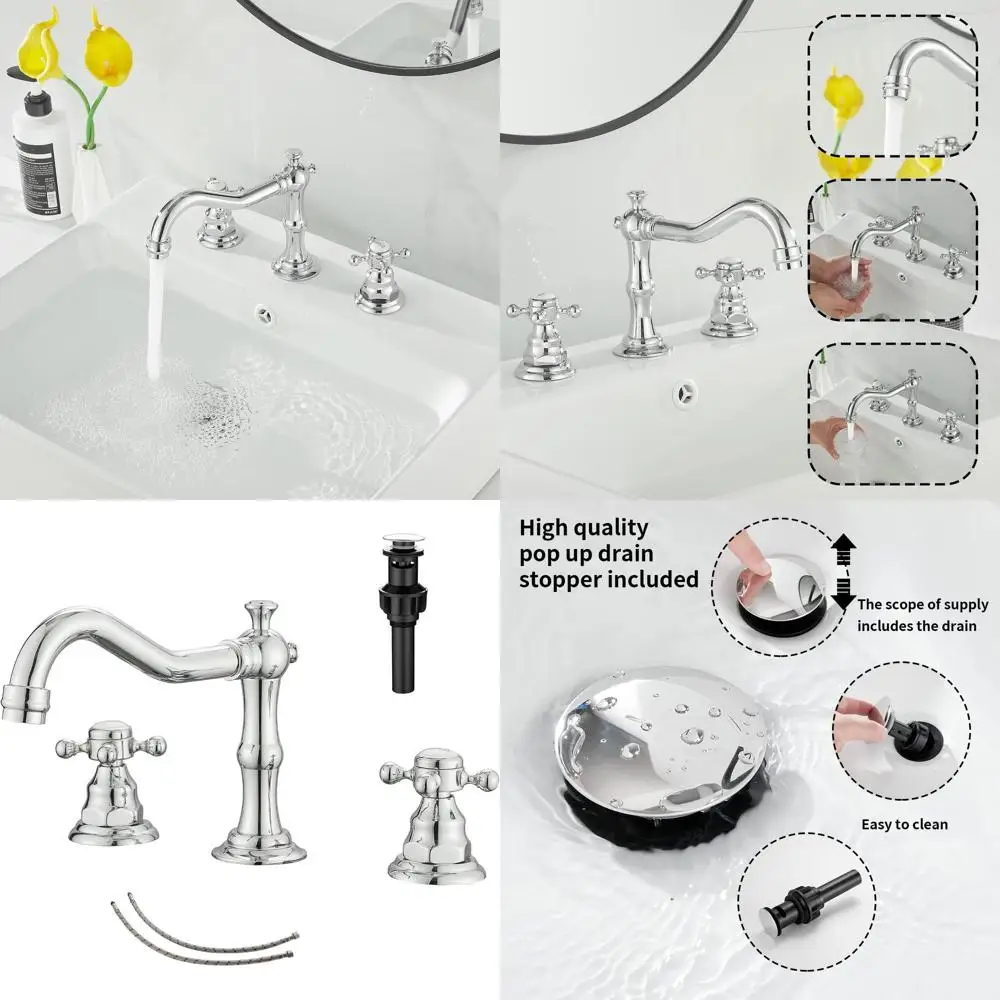 High quality pop up drain stopper included

The scope of supply includes the drain

Easy to clean