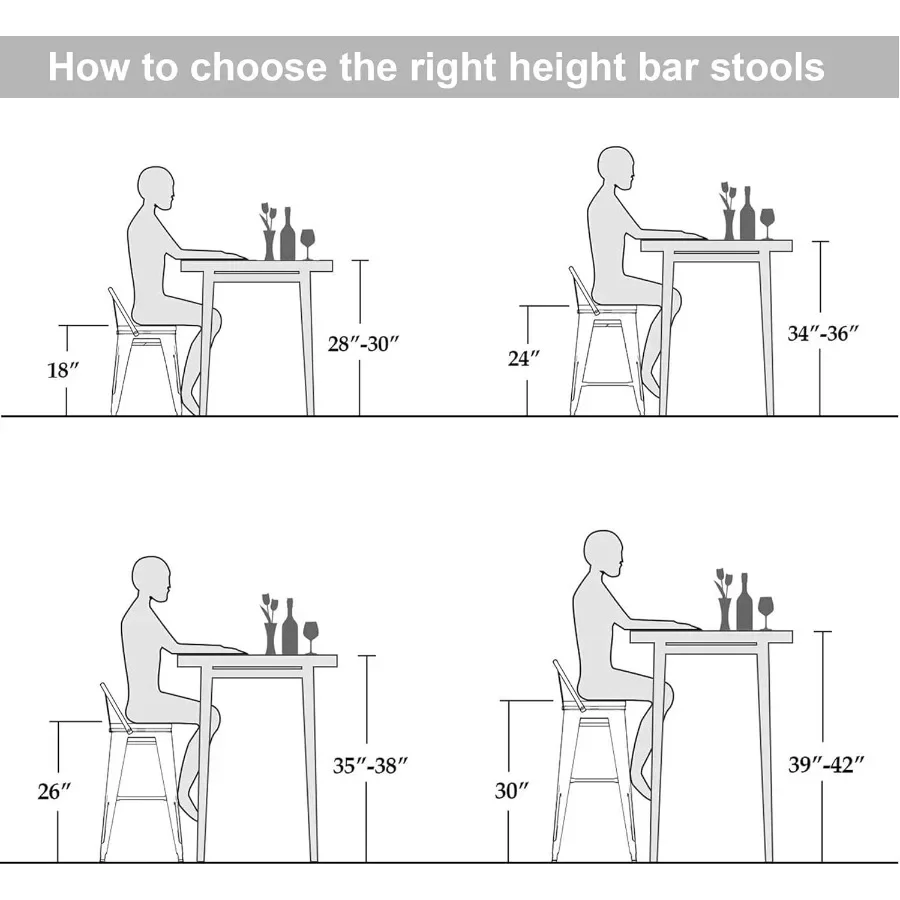 How to choose the right height bar stools

18″

28″-30″

24″

34″-36″

26″

35″-38″

30″

39″-42″