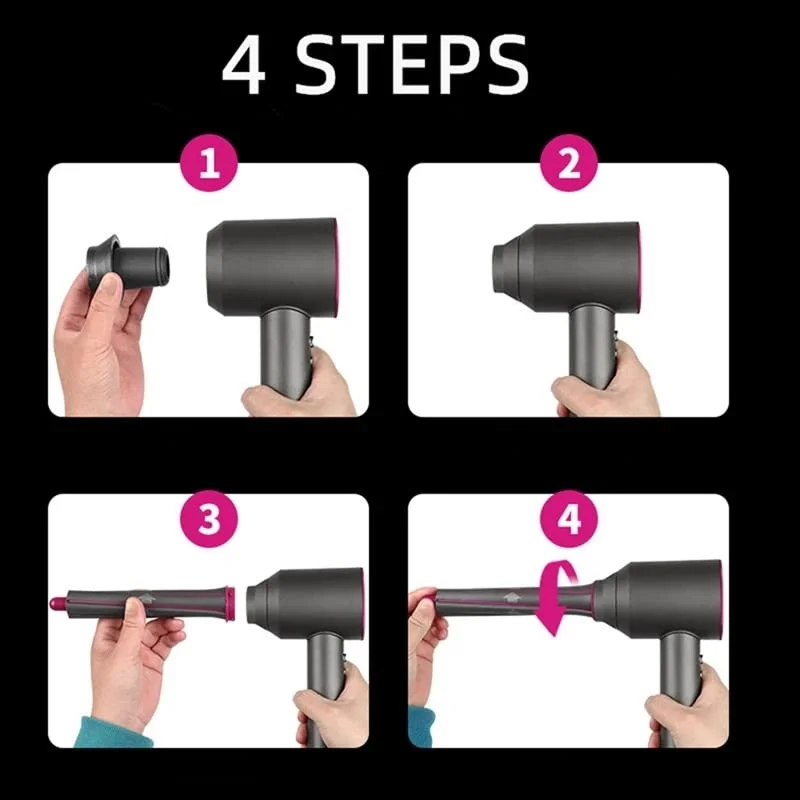 4 STEPS

1

2

3

4