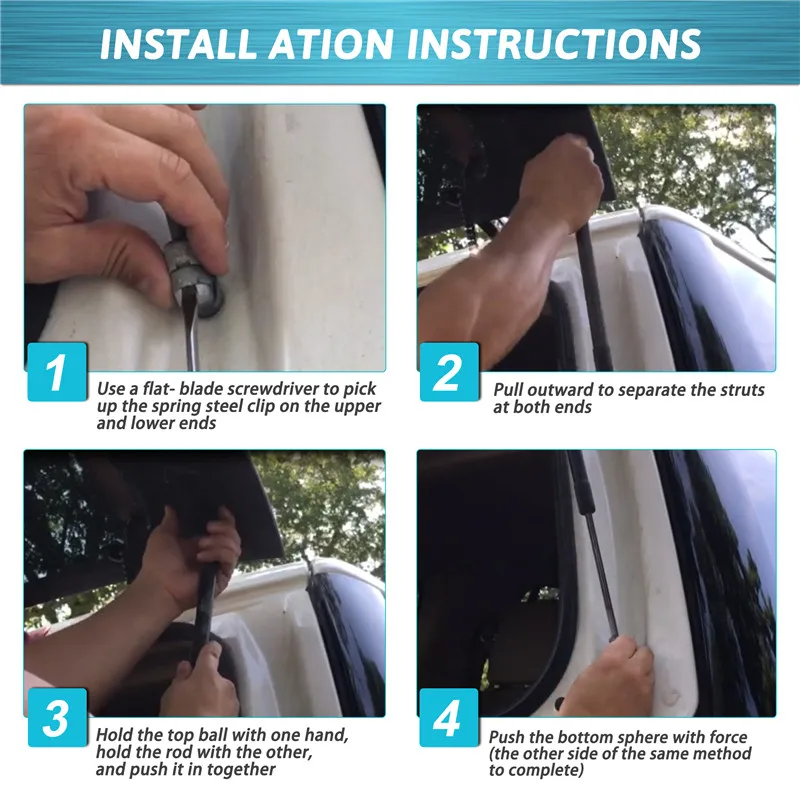 INSTALL ATION INSTRUCTIONS

1

Use a flat- blade screwdriver to pick up the spring steel clip on the upper and lower ends

2

Pull outward to separate the struts at both ends

3

Hold the top ball with one hand, hold the rod with the other, and push it in together

4

Push the bottom sphere with force (the other side of the same method to complete)