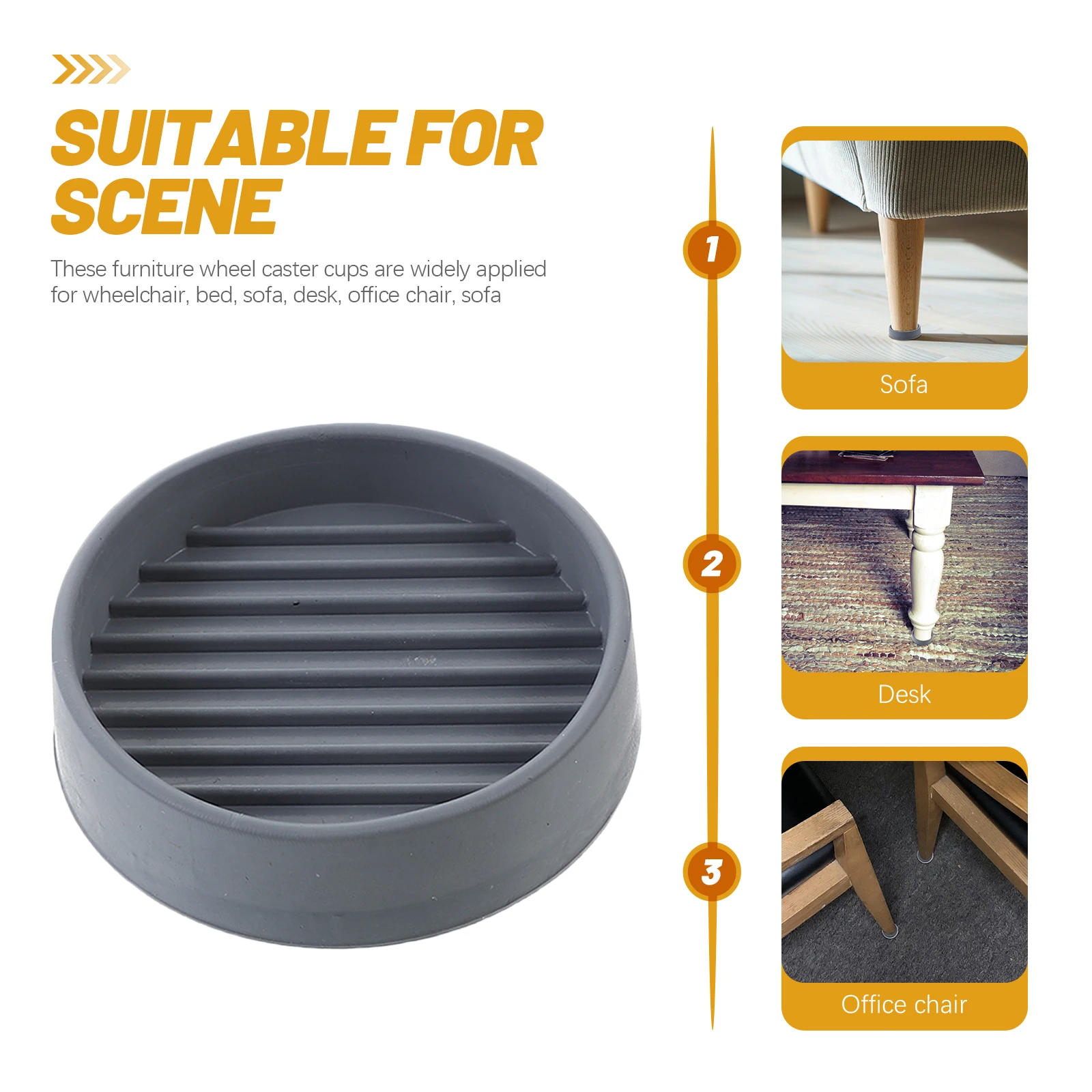 SUITABLE FOR SCENE

These furniture wheel caster cups are widely applied for wheelchair, bed, sofa, desk, office chair, sofa

1

Sofa

2

Desk

3

Office chair