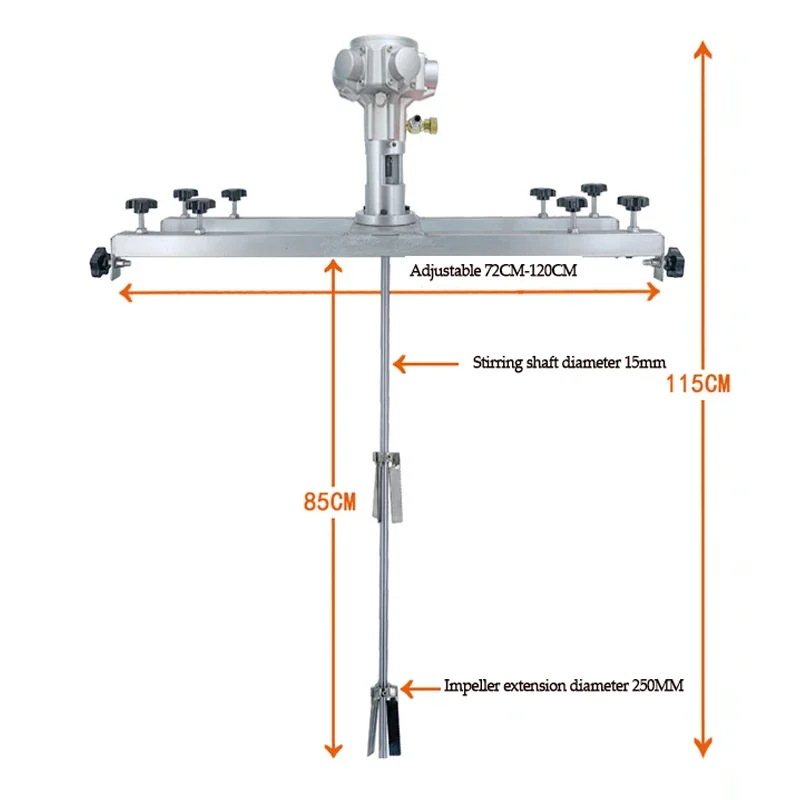 Adjustable 72CM-120CM

Stirring shaft diameter 15mm

115CM

85CM

Impeller extension diameter 250MM