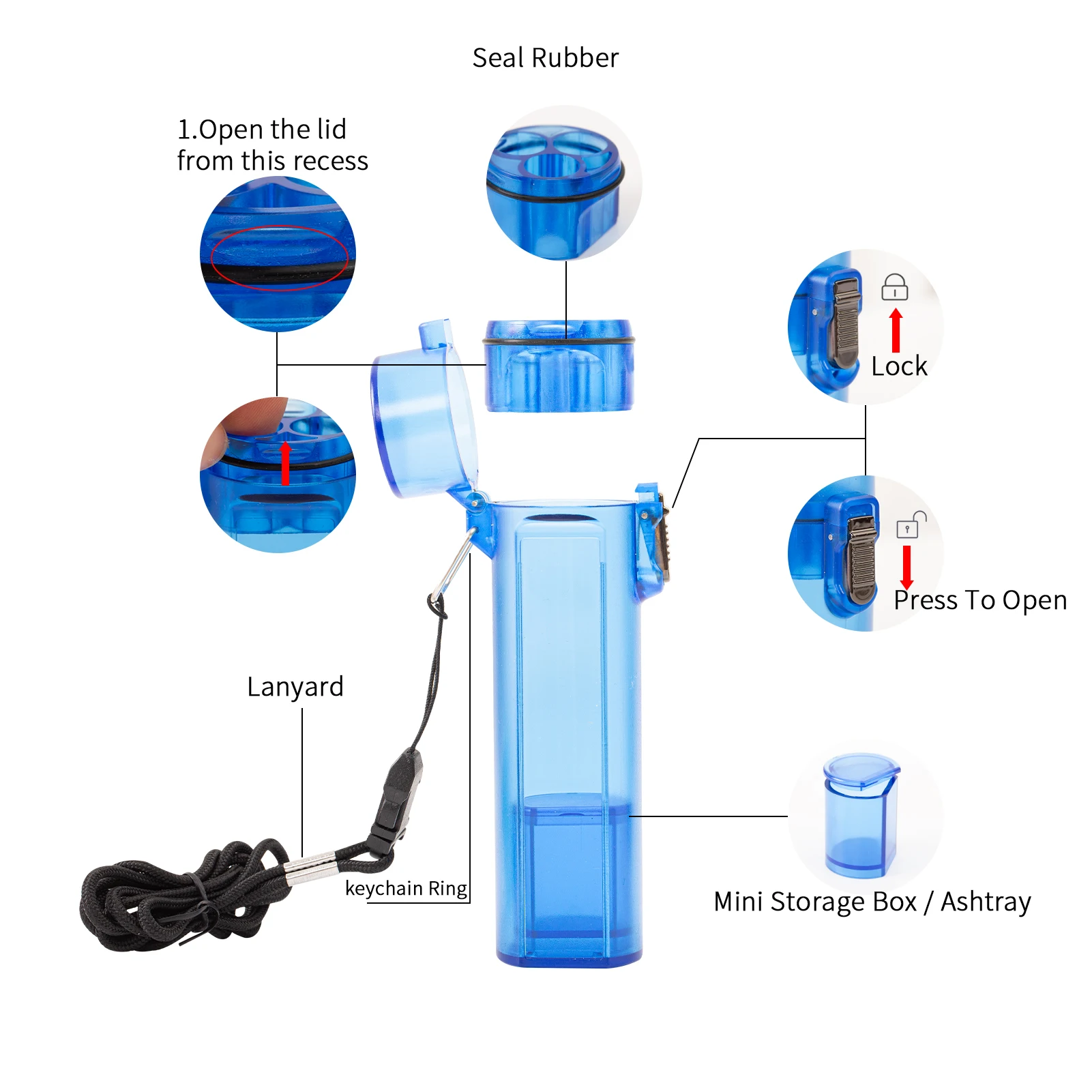 Seal Rubber

1.Open the lid from this recess

Lock

Press To Open

Lanyard

keychain Ring

Mini Storage Box / Ashtray