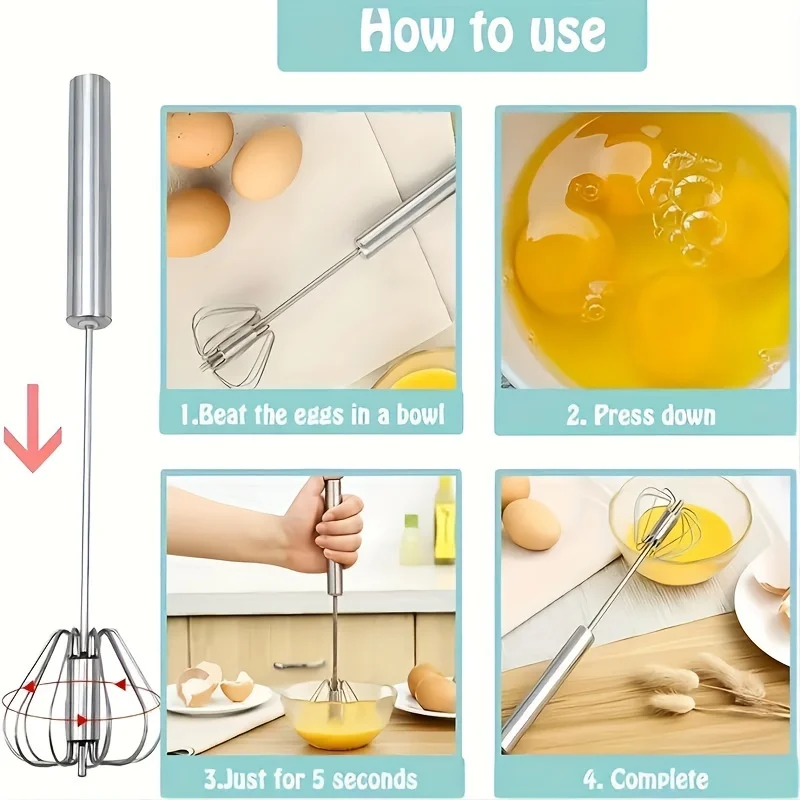 How to use

1.Beat the eggs in a bowl

2. Press down

3.Just for 5 seconds

4. Complete