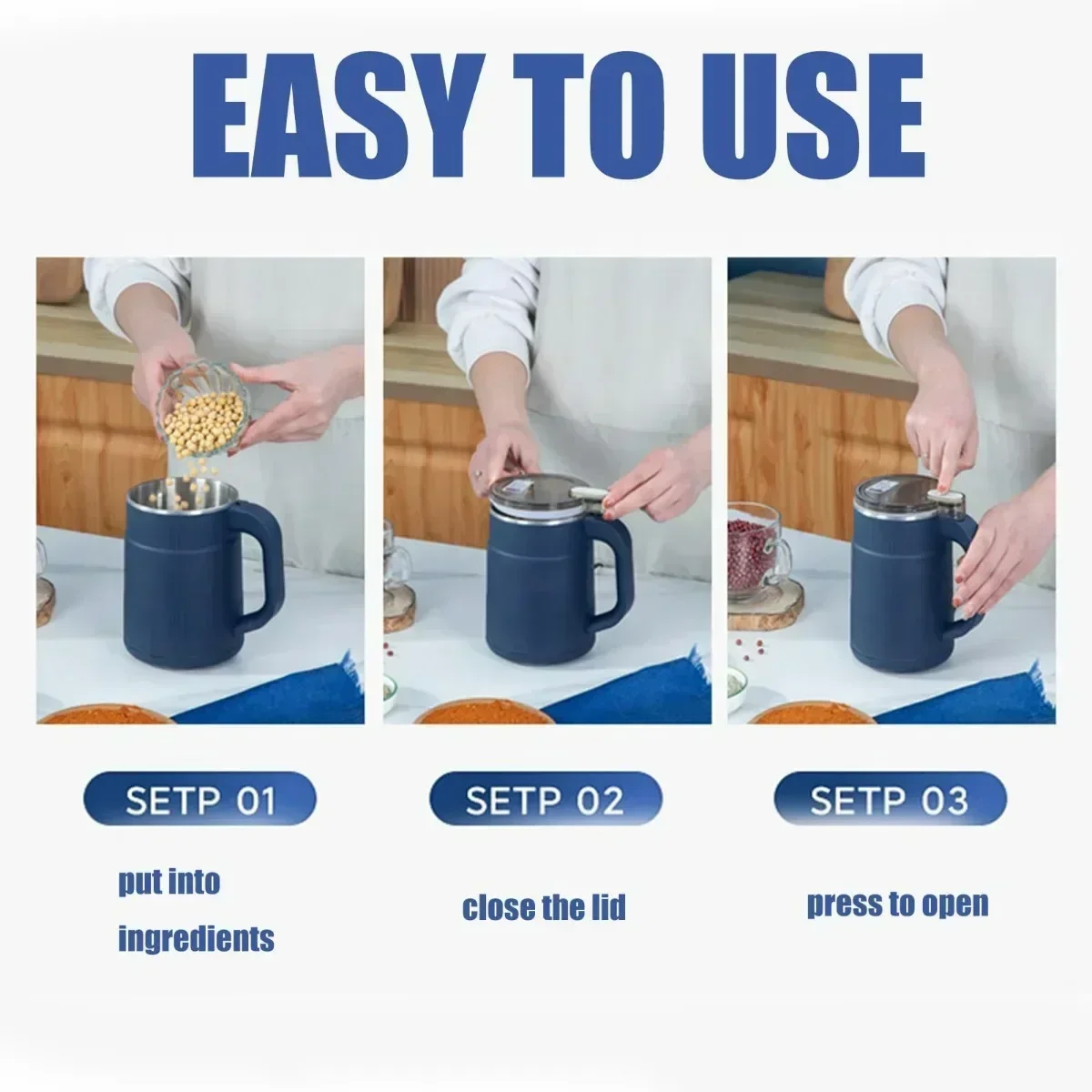 EASY TO USE

SETP 01

put into ingredients

SETP 02

close the lid

SETP 03

press to open