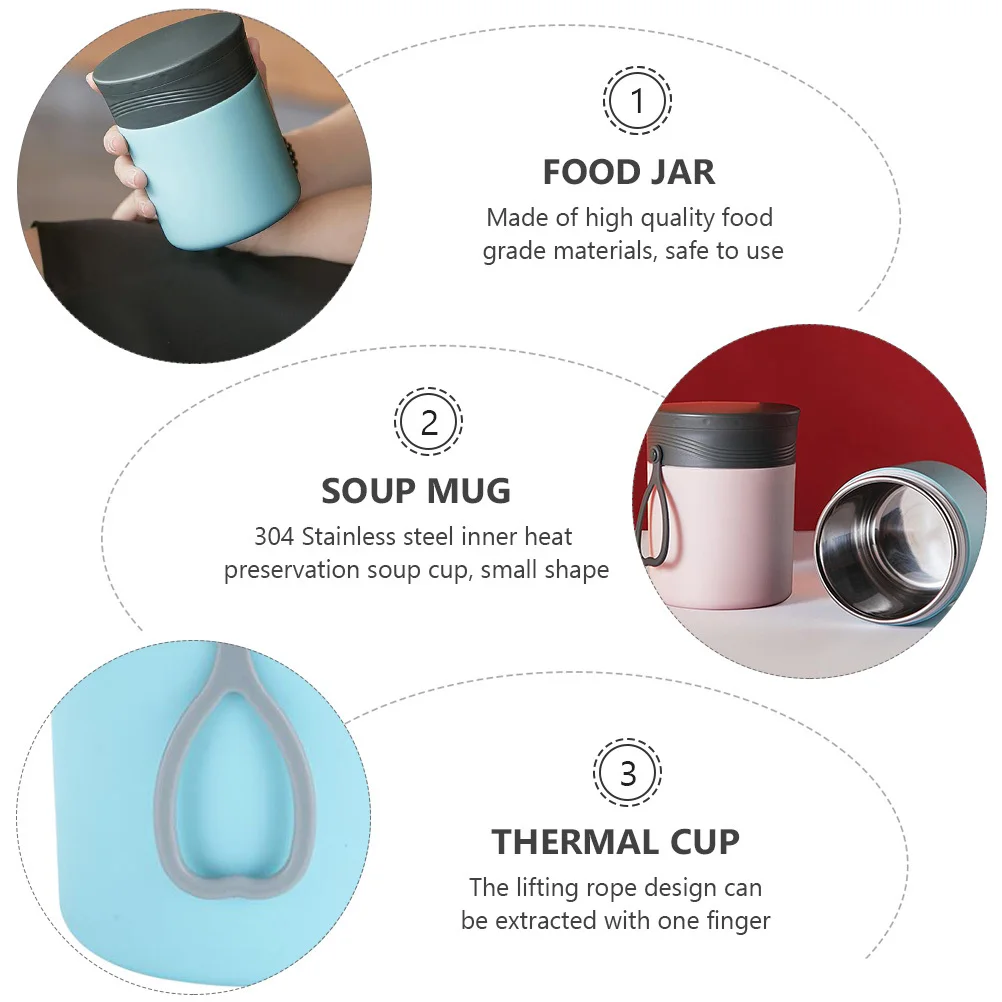 1

FOOD JAR

Made of high quality food grade materials, safe to use

2

SOUP MUG

304 Stainless steel inner heat preservation soup cup, small shape

3

THERMAL CUP

The lifting rope design can be extracted with one finger