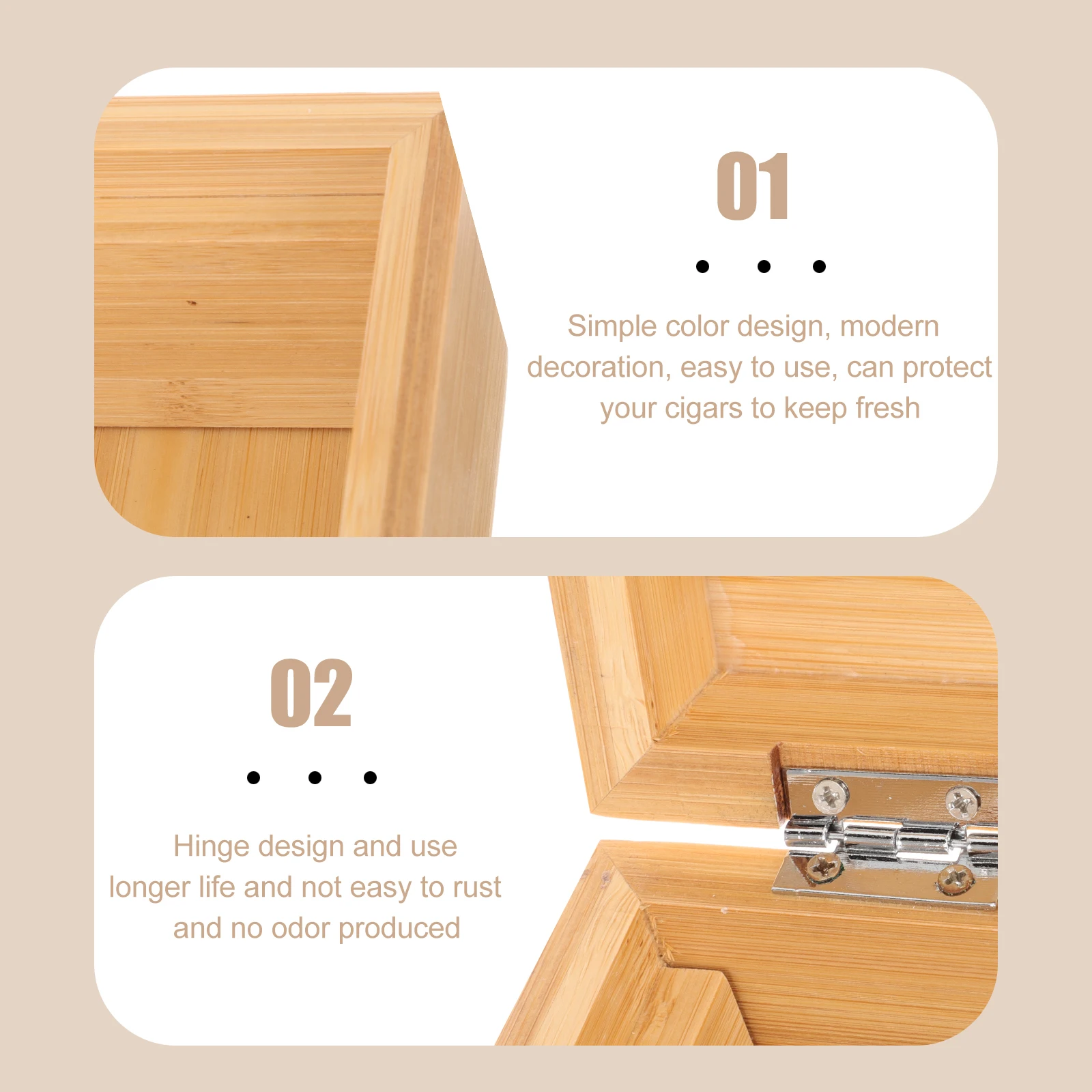 01

Simple color design, modern decoration, easy to use, can protect your cigars to keep fresh

02

Hinge design and use longer life and not easy to rust and no odor produced