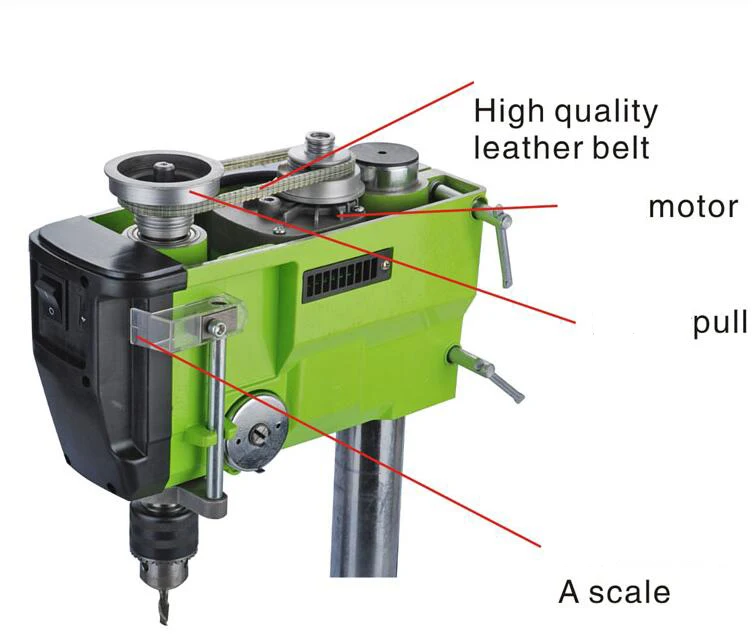 High quality leather belt

motor

pull

A scale