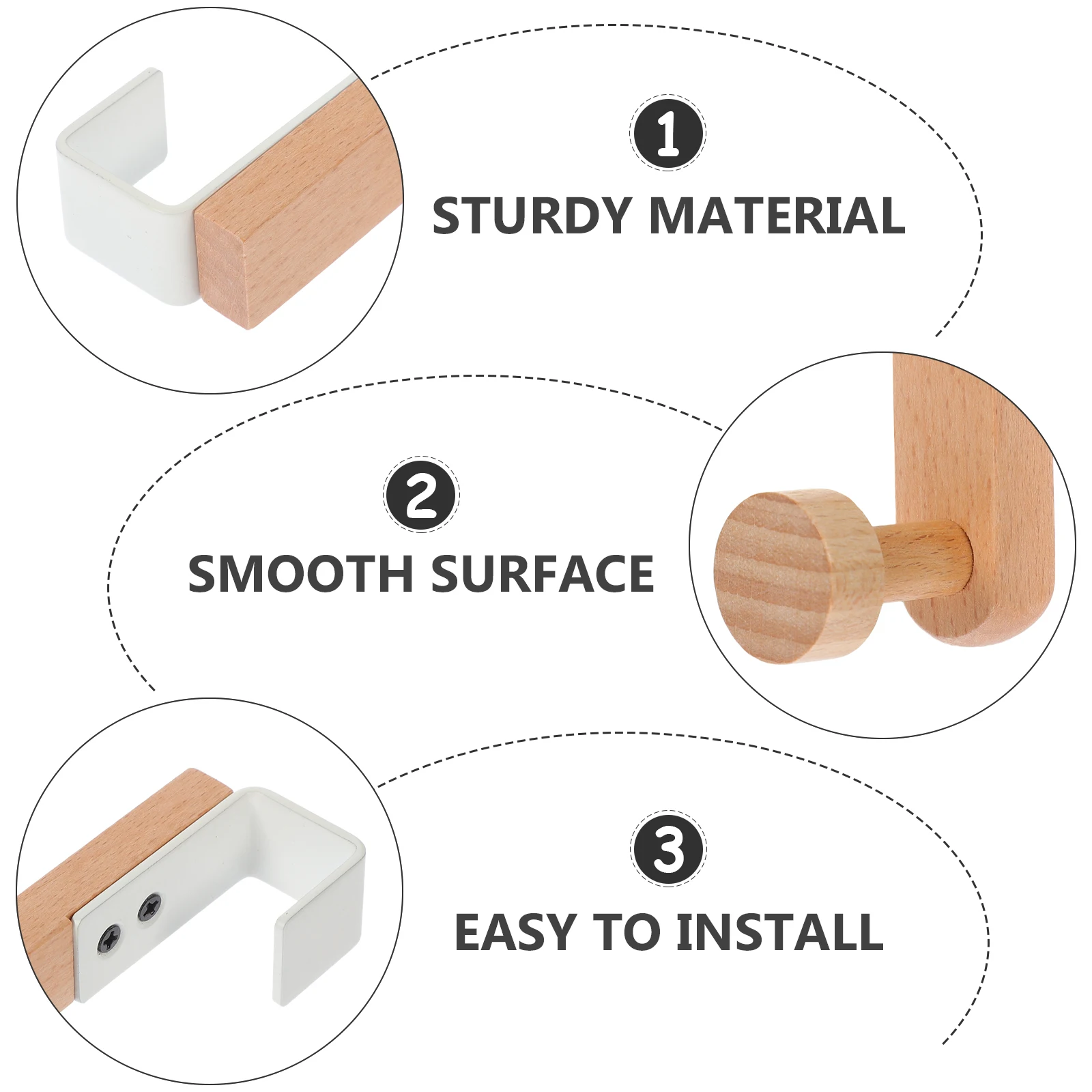 1
STURDY MATERIAL

2
SMOOTH SURFACE

3
EASY TO INSTALL