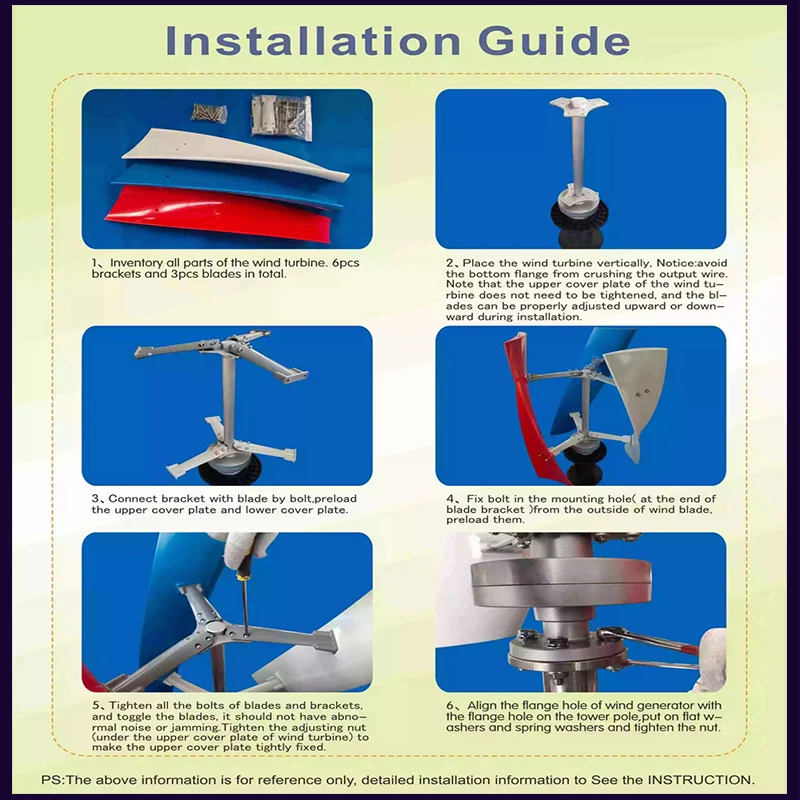 Installation Guide

1、Inventory all parts of the wind turbine. 6pcs brackets and 3pcs blades in total.

2、Place the wind turbine vertically, Notice:avoid the bottom flange from crushing the output wire. Note that the upper cover plate of the wind turbine does not need to be tightened, and the blades can be properly adjusted upward or downward during installation.

3、Connect bracket with blade by bolt,preload the upper cover plate and lower cover plate.

4、Fix bolt in the mounting hole( at the end of blade bracket )from the outside of wind blade, preload them.

5、Tighten all the bolts of blades and brackets, and toggle the blades, it should not have abnormal noise or jamming.Tighten the adjusting nut (under the upper cover plate of wind turbine) to make the upper cover plate tightly fixed.

6、Align the flange hole of wind generator with the flange hole on the tower pole,put on flat washers and spring washers and tighten the nut.

PS:The above information is for reference only, detailed installation information to See the INSTRUCTION.