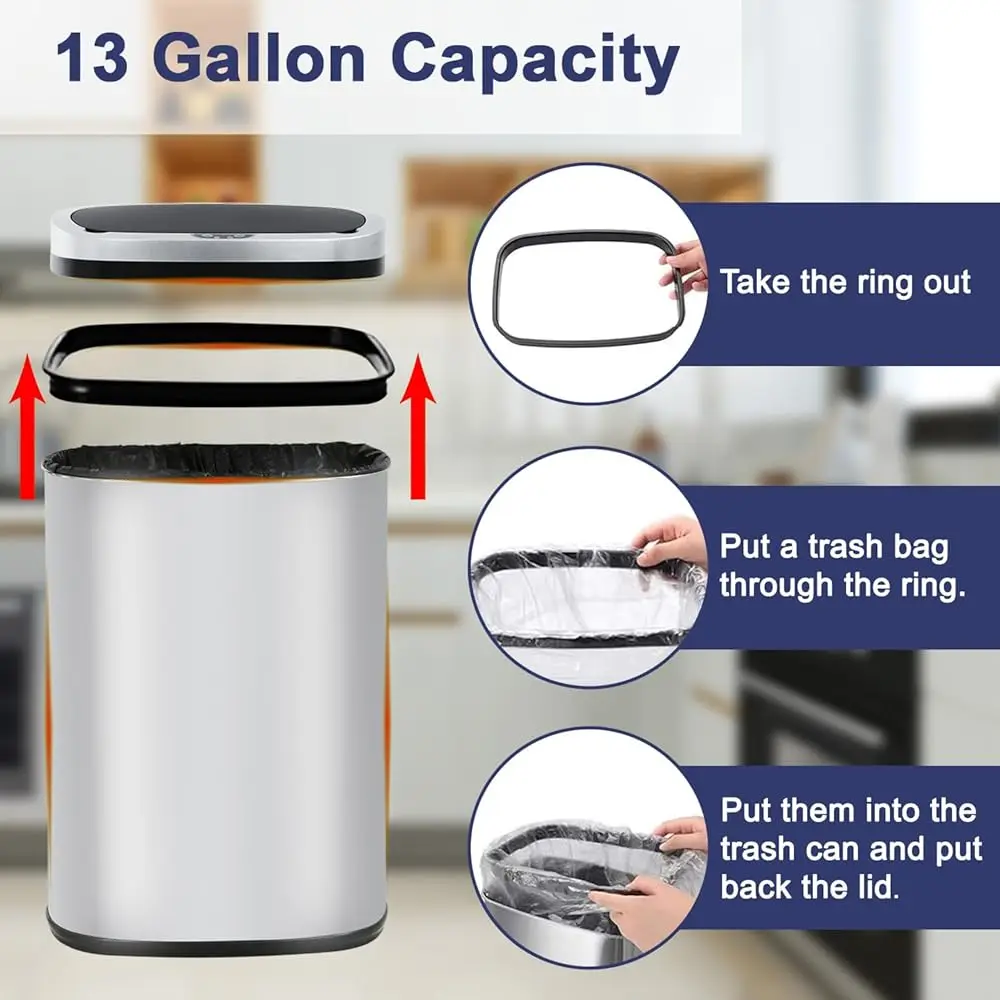 13 Gallon Capacity

Take the ring out

Put a trash bag through the ring.

Put them into the trash can and put back the lid.