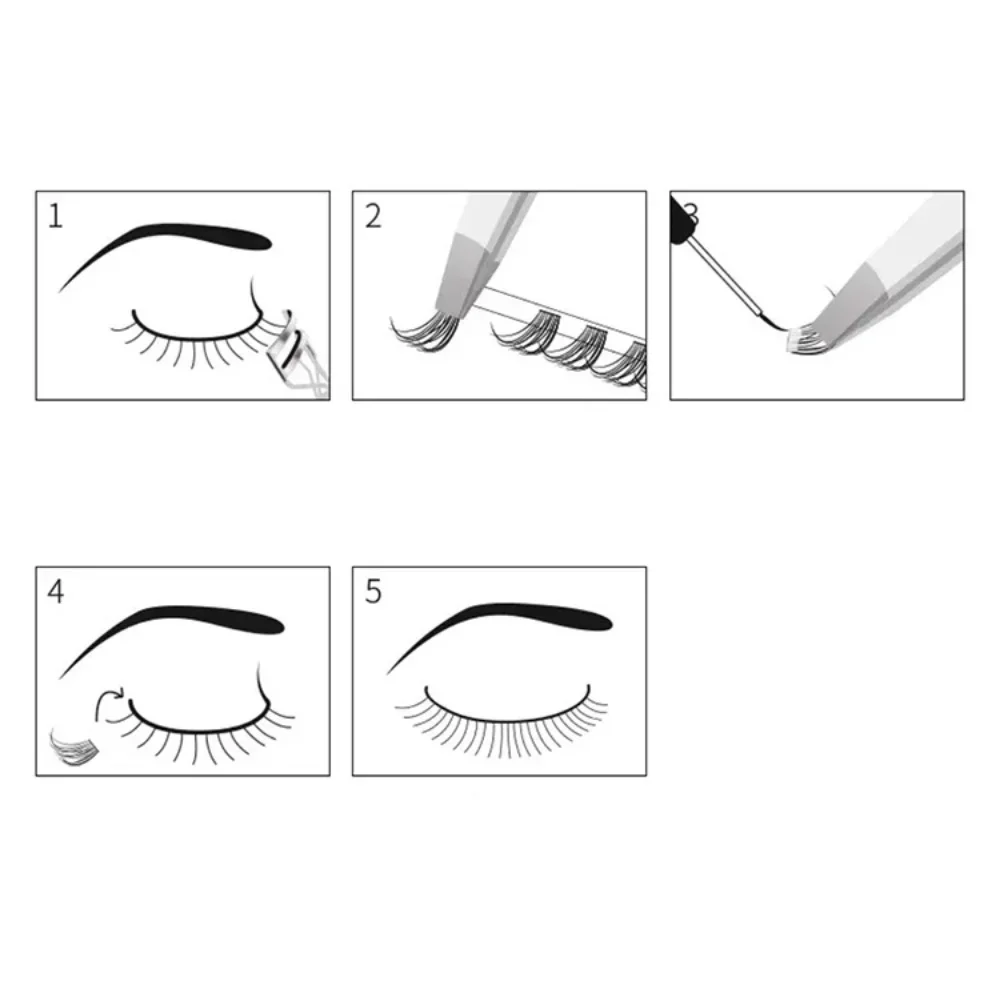 1

2

3

4

5