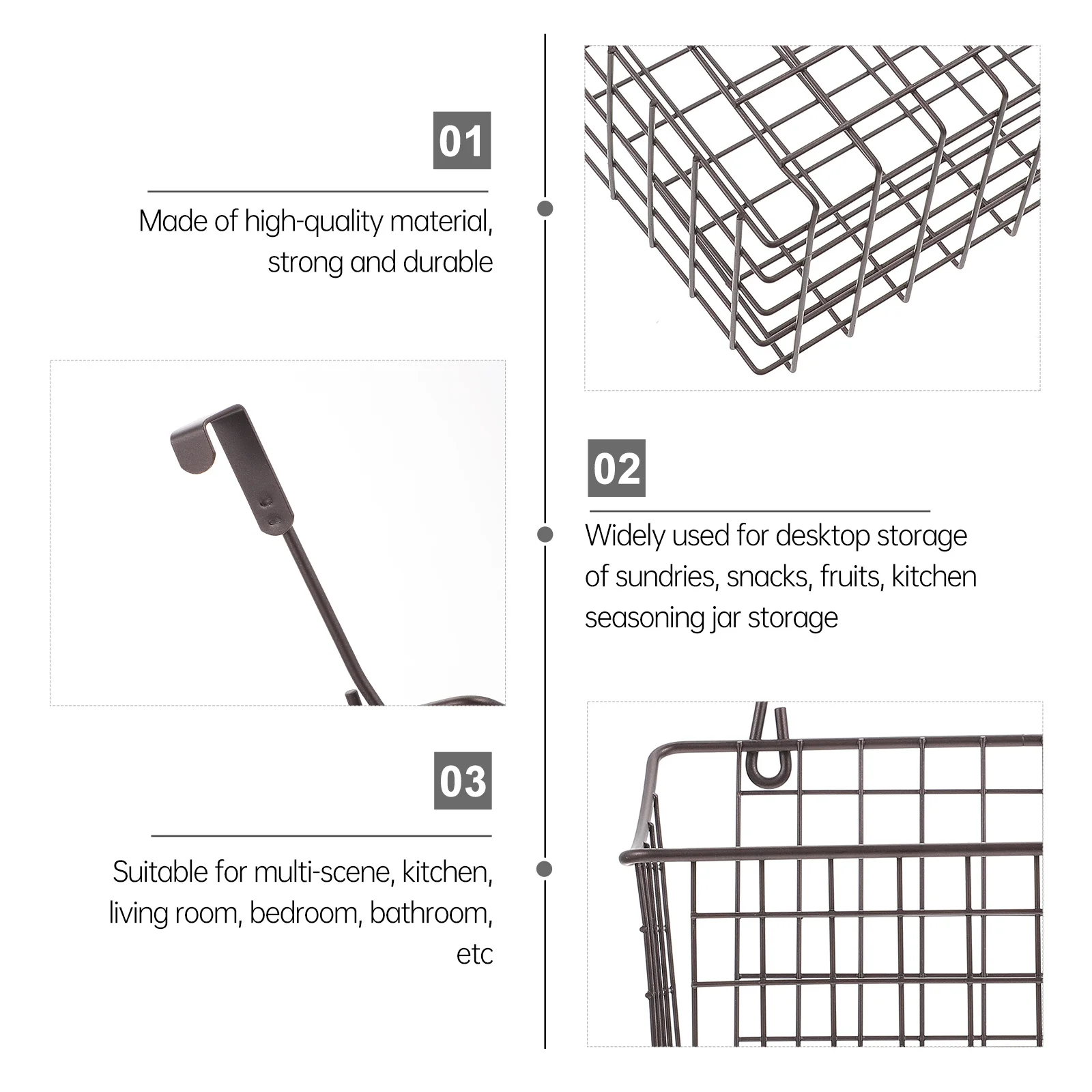 01

Made of high-quality material, strong and durable

02

Widely used for desktop storage of sundries, snacks, fruits, kitchen seasoning jar storage

03

Suitable for multi-scene, kitchen, living room, bedroom, bathroom, etc