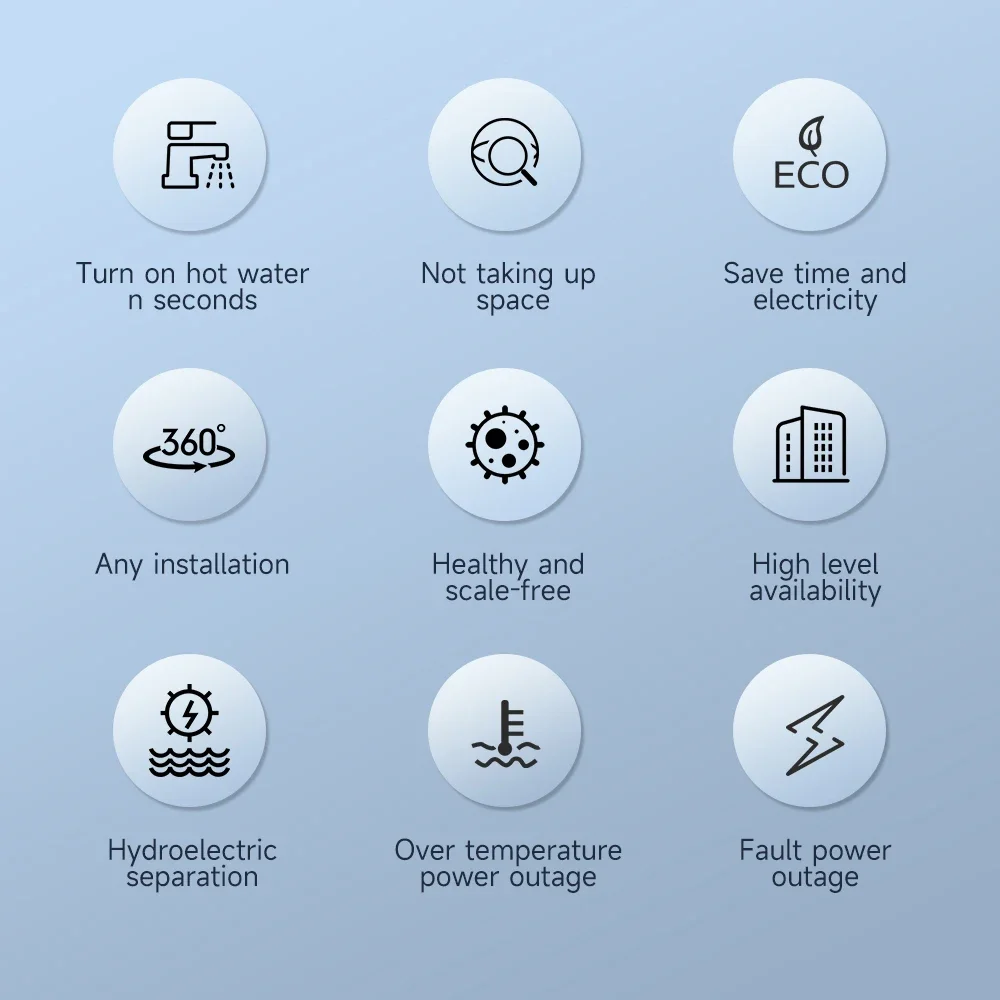 ECO

Turn on hot water n seconds

Not taking up space

Save time and electricity

360°

Any installation

Healthy and scale-free

High level availability

Hydroelectric separation

Over temperature power outage

Fault power outage