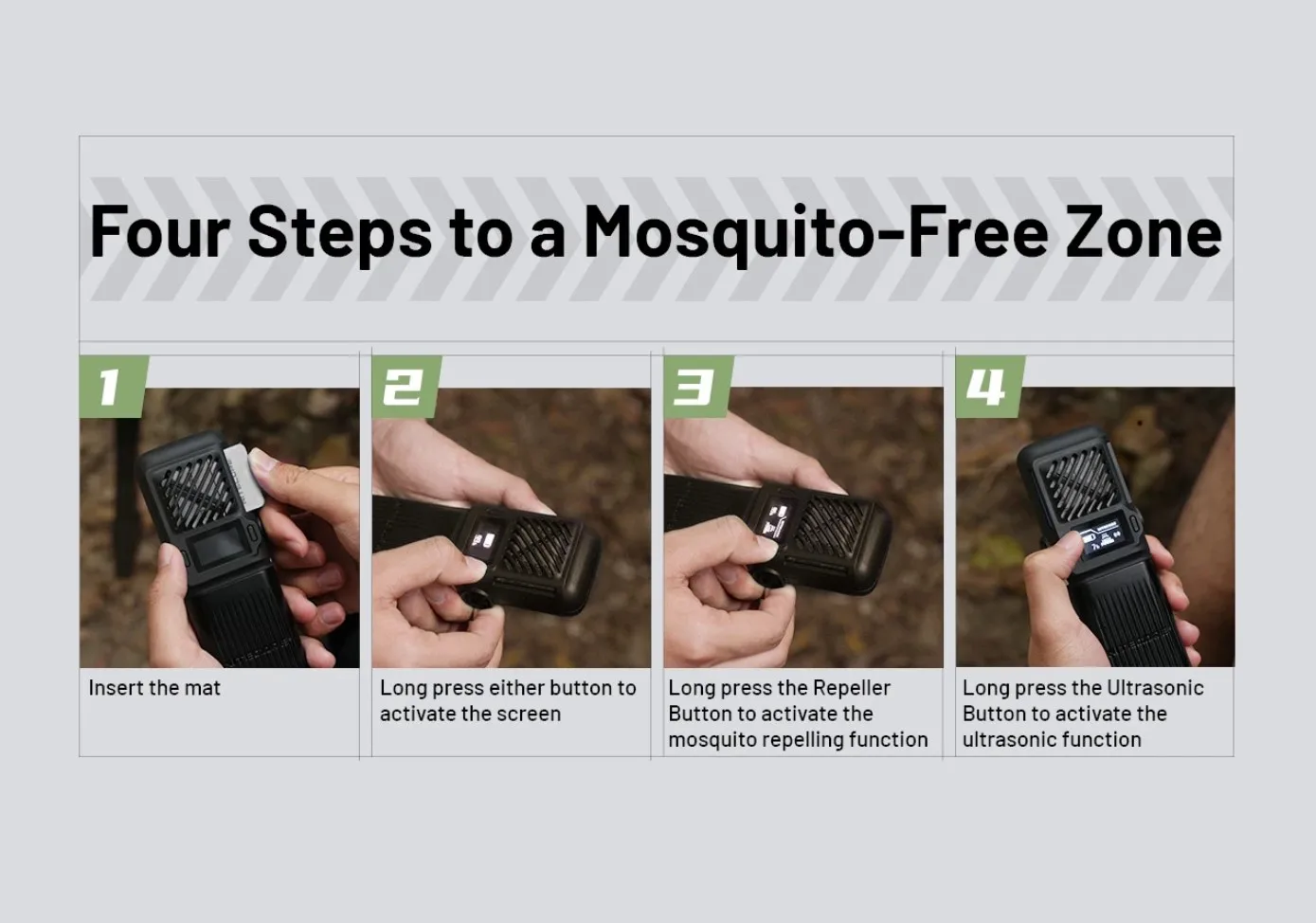 Four Steps to a Mosquito-Free Zone

1

Insert the mat

2

Long press either button to activate the screen

3

Long press the Repeller Button to activate the mosquito repelling function

4

Long press the Ultrasonic Button to activate the ultrasonic function