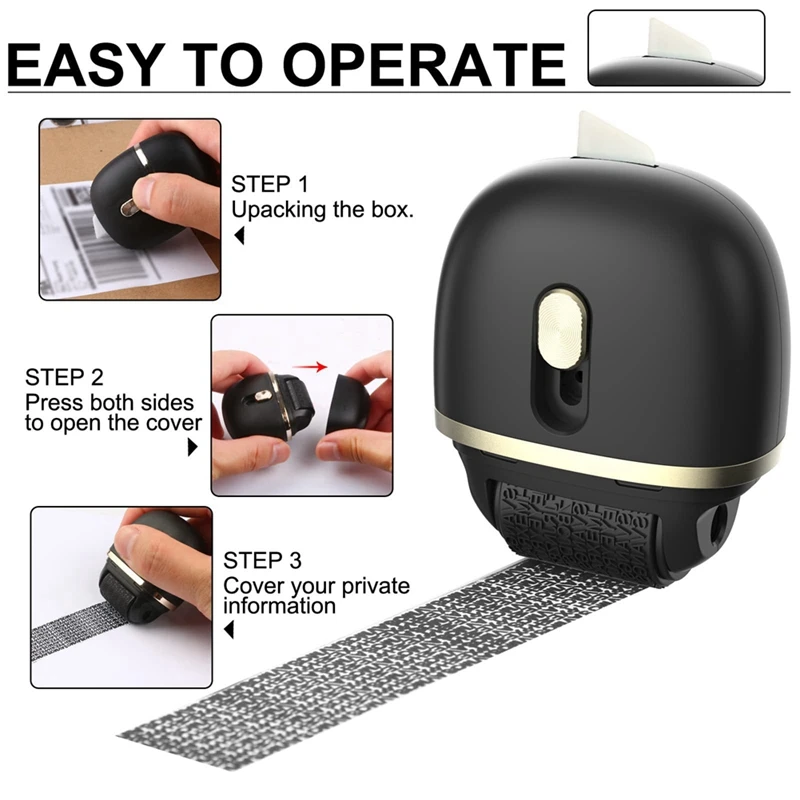 EASY TO OPERATE

STEP 1
Upacking the box.

STEP 2
Press both sides to open the cover

STEP 3
Cover your private information