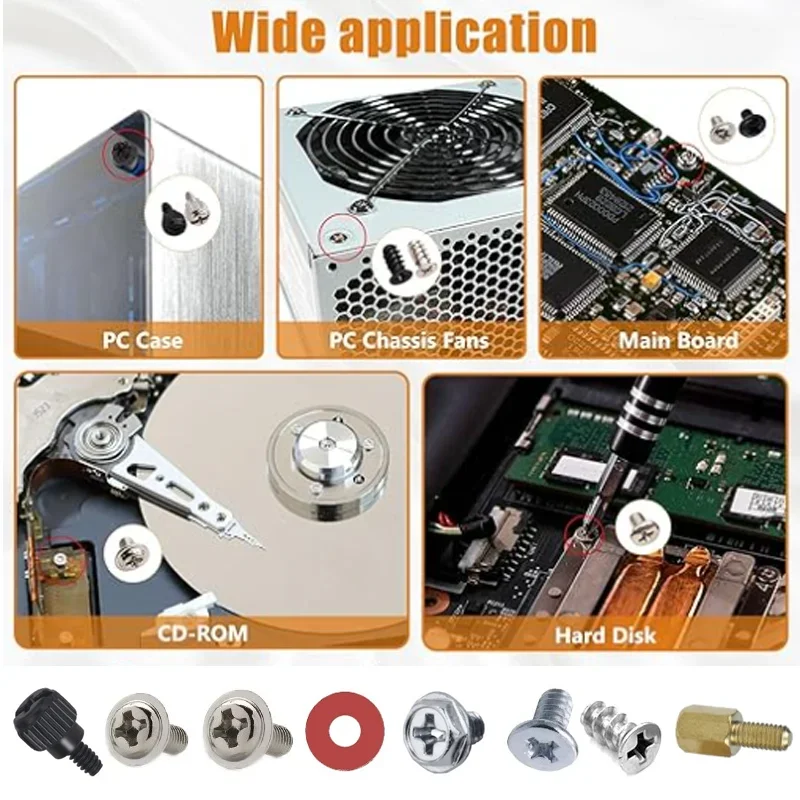 Wide application

PC Case

PC Chassis Fans

Main Board

CD-ROM

Hard Disk