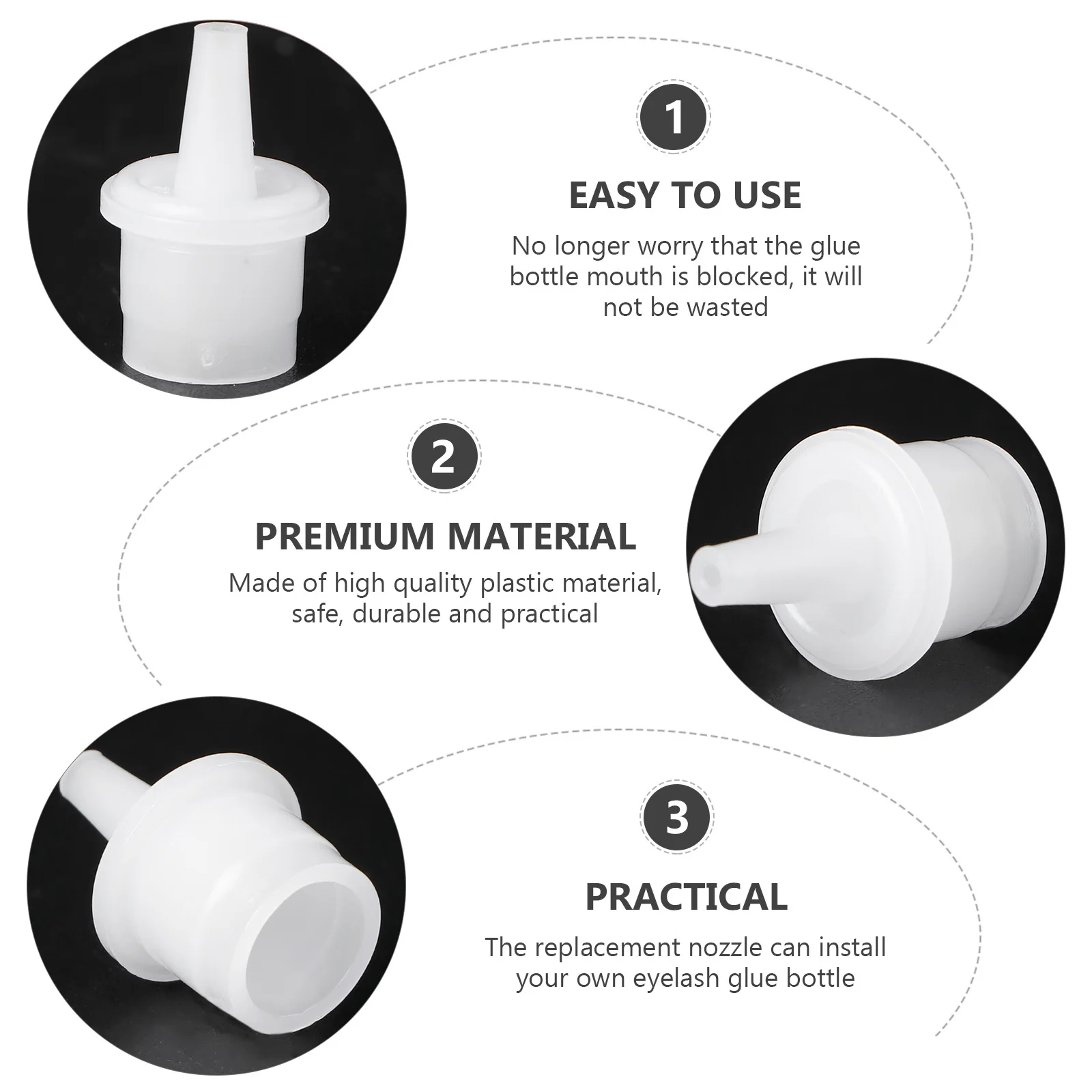 1

EASY TO USE

No longer worry that the glue bottle mouth is blocked, it will not be wasted

2

PREMIUM MATERIAL

Made of high quality plastic material, safe, durable and practical

3

PRACTICAL

The replacement nozzle can install your own eyelash glue bottle