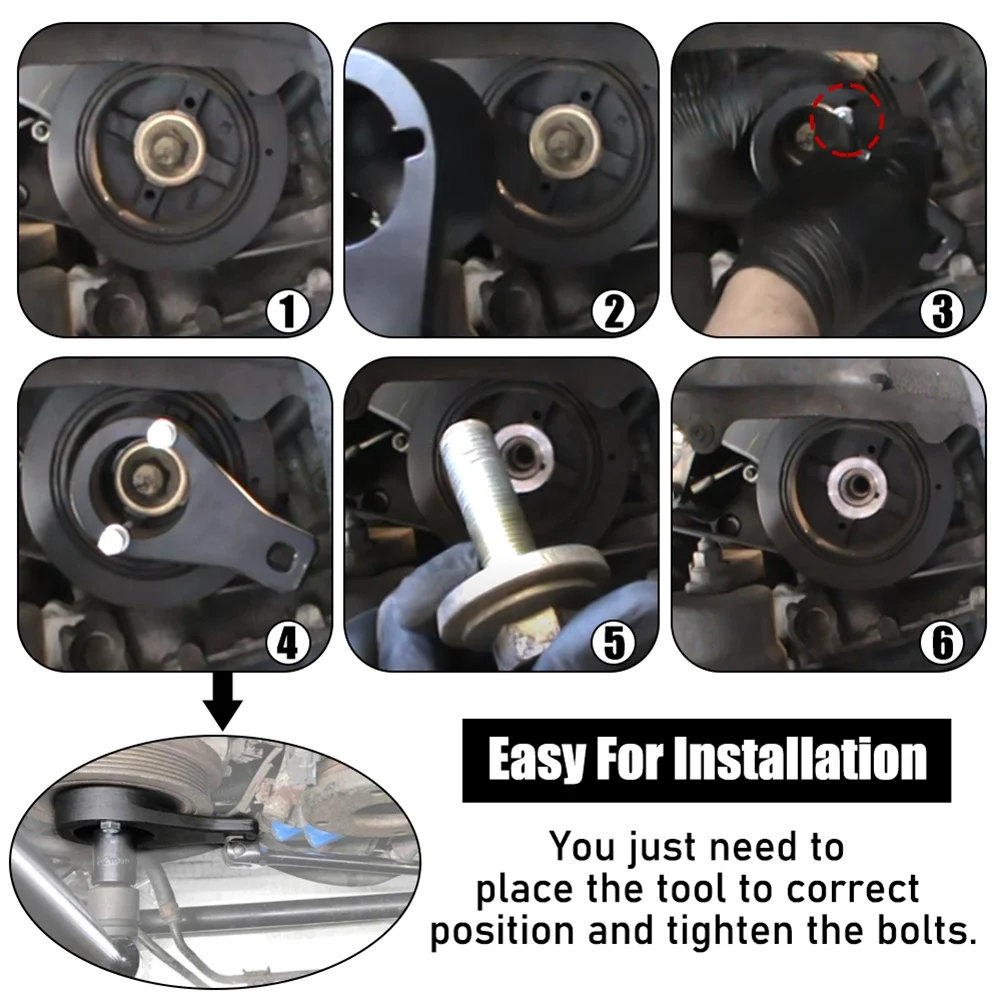 1

2

3

4

5

6

Easy For Installation

You just need to place the tool to correct position and tighten the bolts.