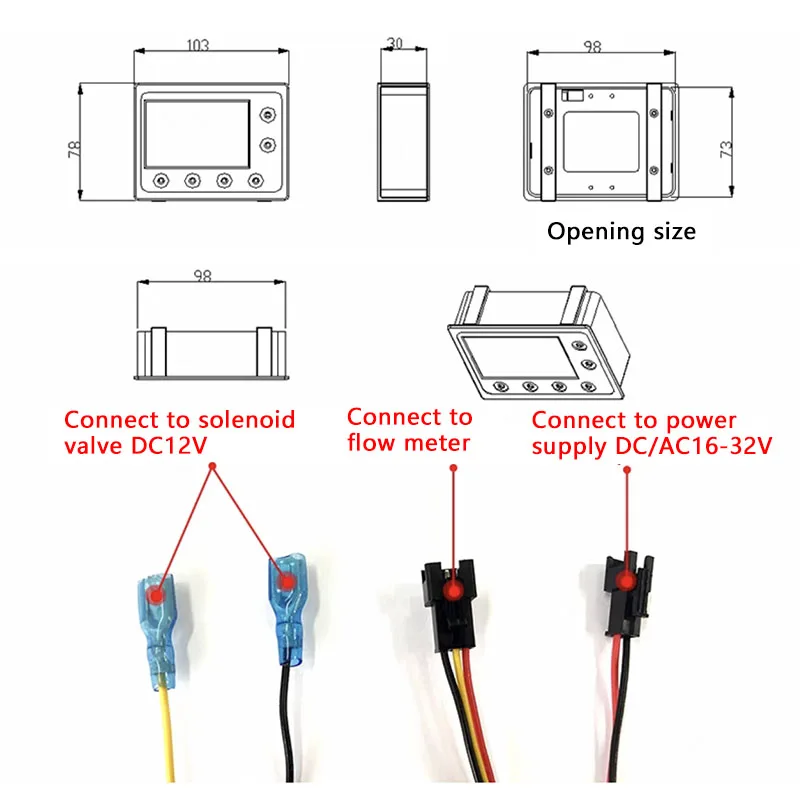 103

78

30

98

73

Opening size

98

Connect to solenoid valve DC12V

Connect to flow meter

Connect to power supply DC/AC16-32V