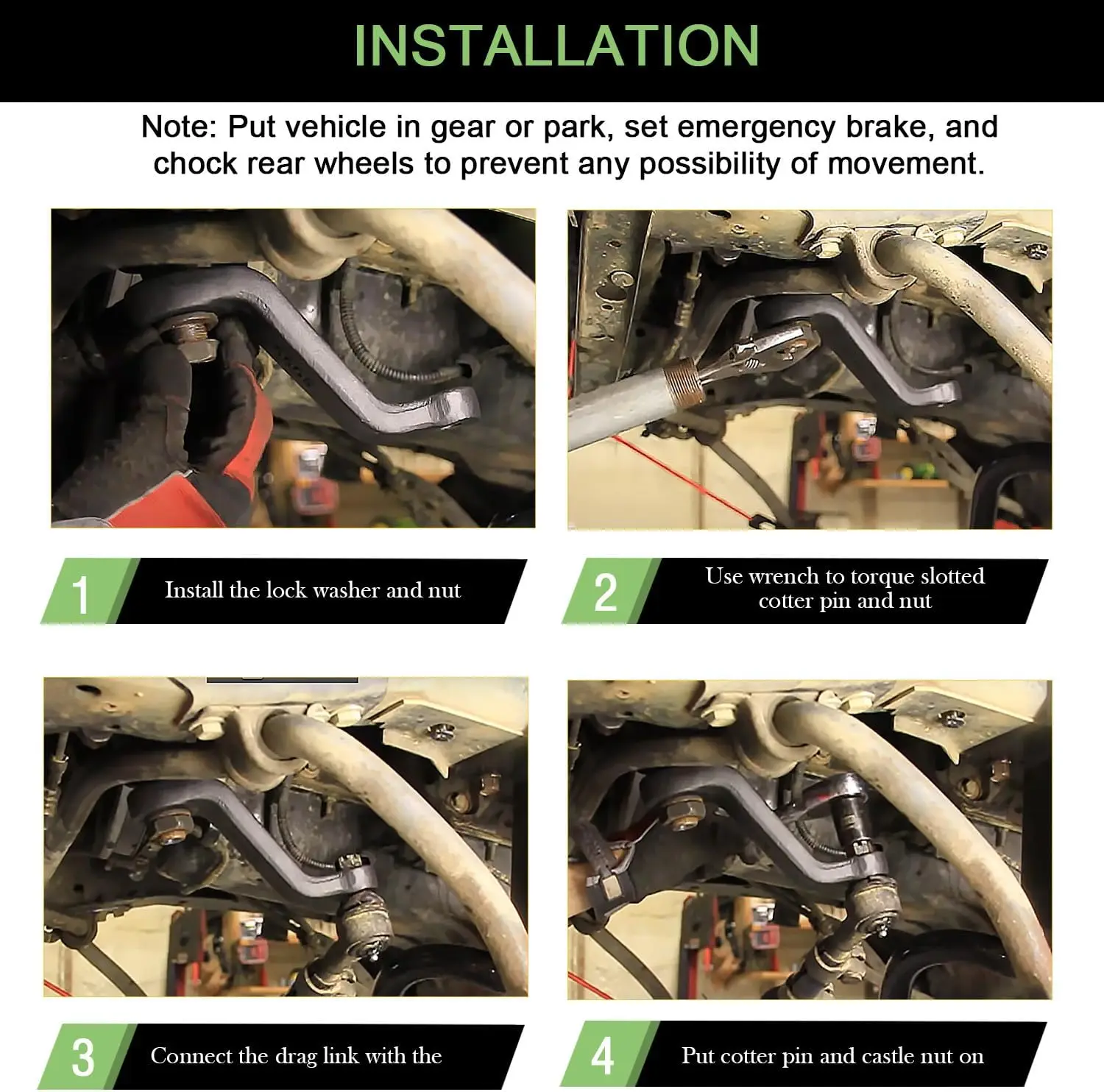 INSTALLATION

Note: Put vehicle in gear or park, set emergency brake, and chock rear wheels to prevent any possibility of movement.

1 Install the lock washer and nut

2 Use wrench to torque slotted cotter pin and nut

3 Connect the drag link with the

4 Put cotter pin and castle nut on