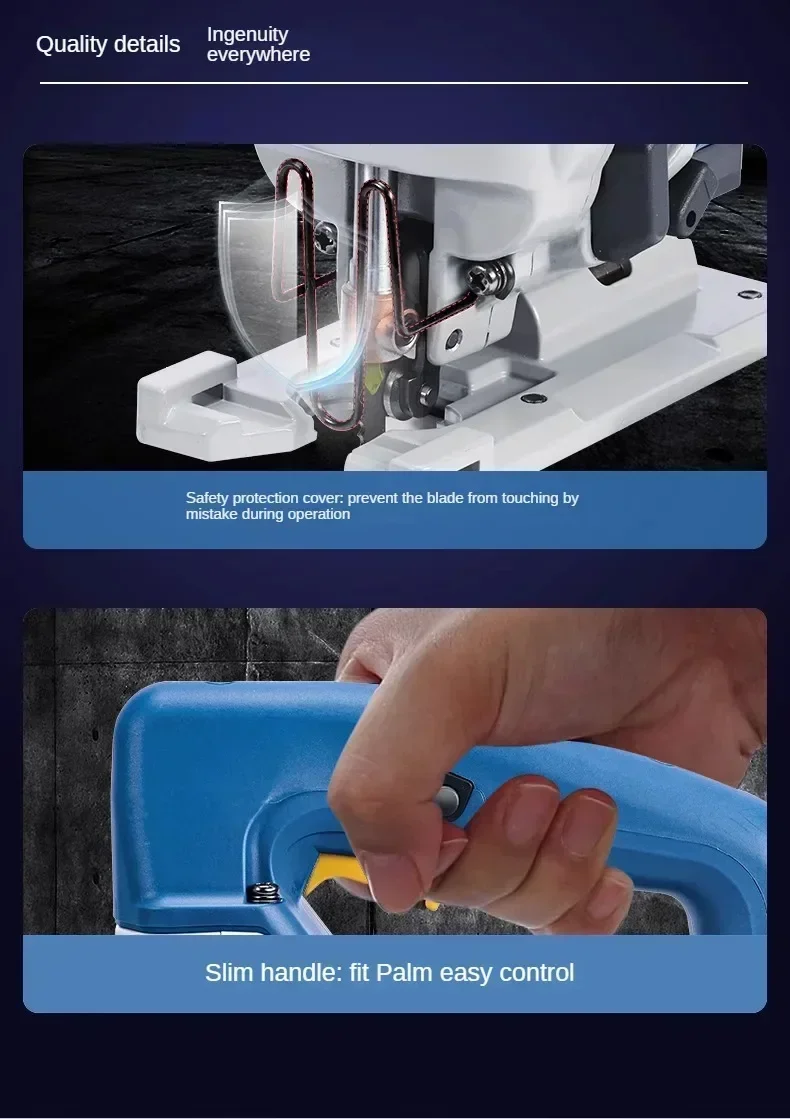 Quality details Ingenuity everywhere

Safety protection cover: prevent the blade from touching by mistake during operation

Slim handle: fit Palm easy control