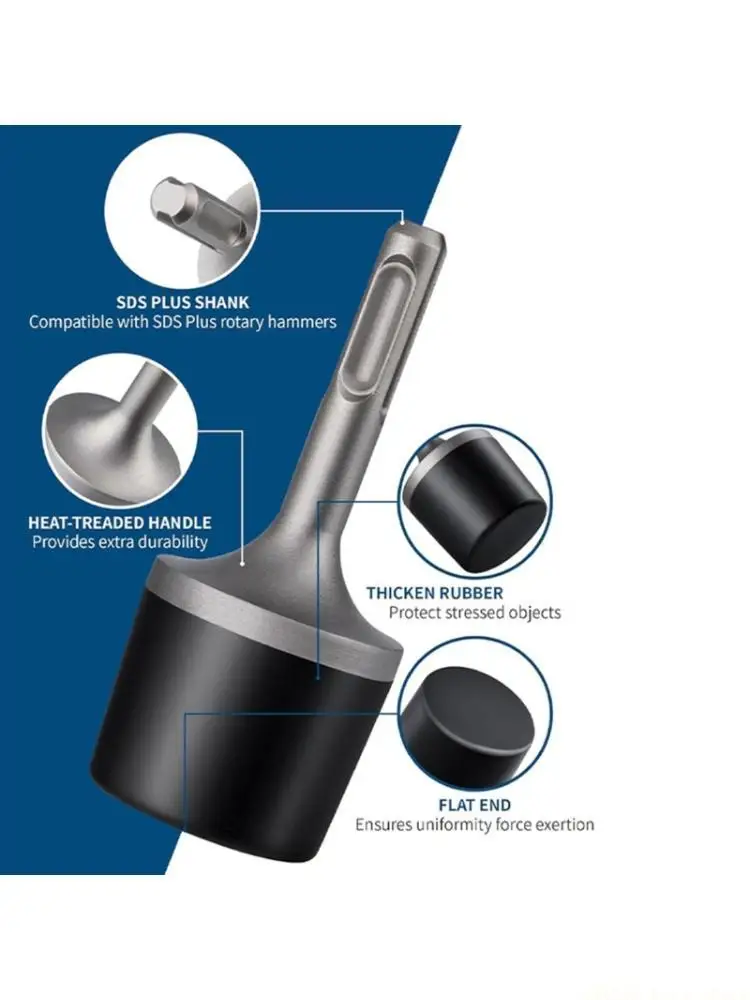 SDS PLUS SHANK
Compatible with SDS Plus rotary hammers

HEAT-TREADED HANDLE
Provides extra durability

THICKEN RUBBER
Protect stressed objects

FLAT END
Ensures uniformity force exertion