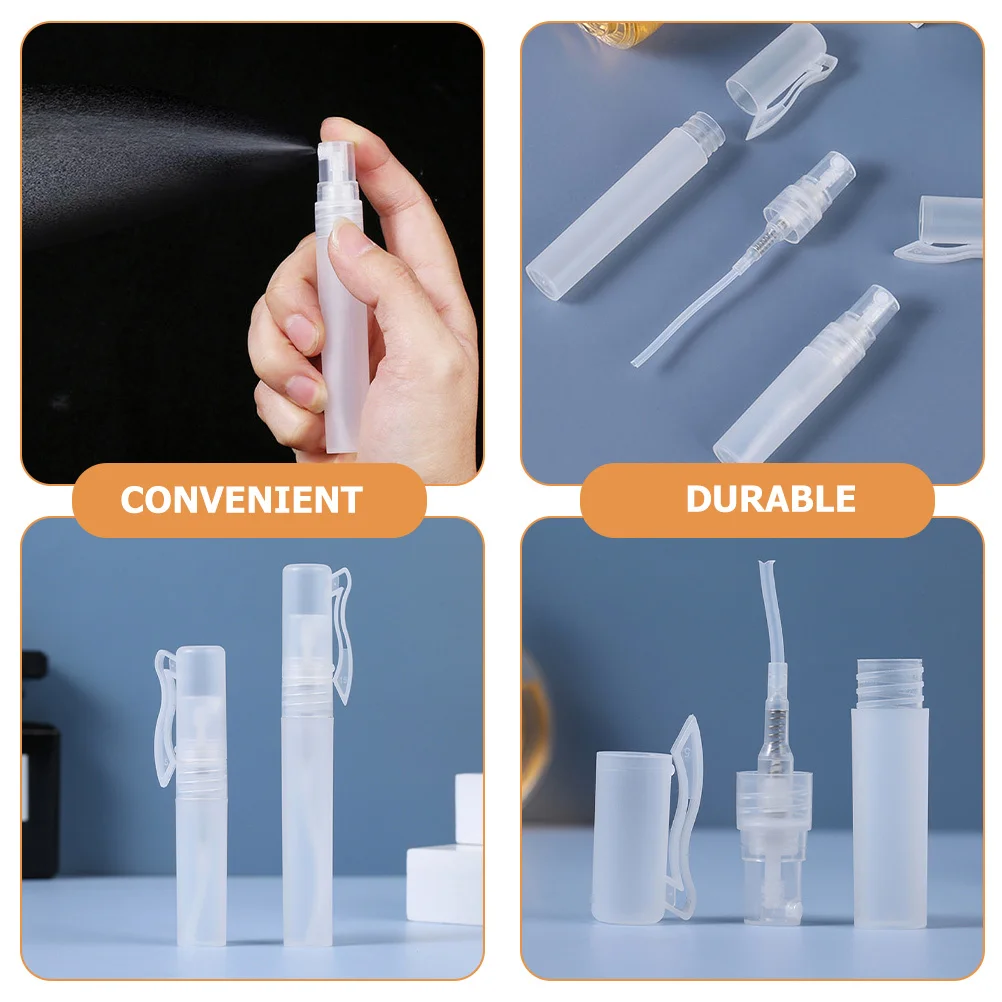 CONVENIENT

DURABLE