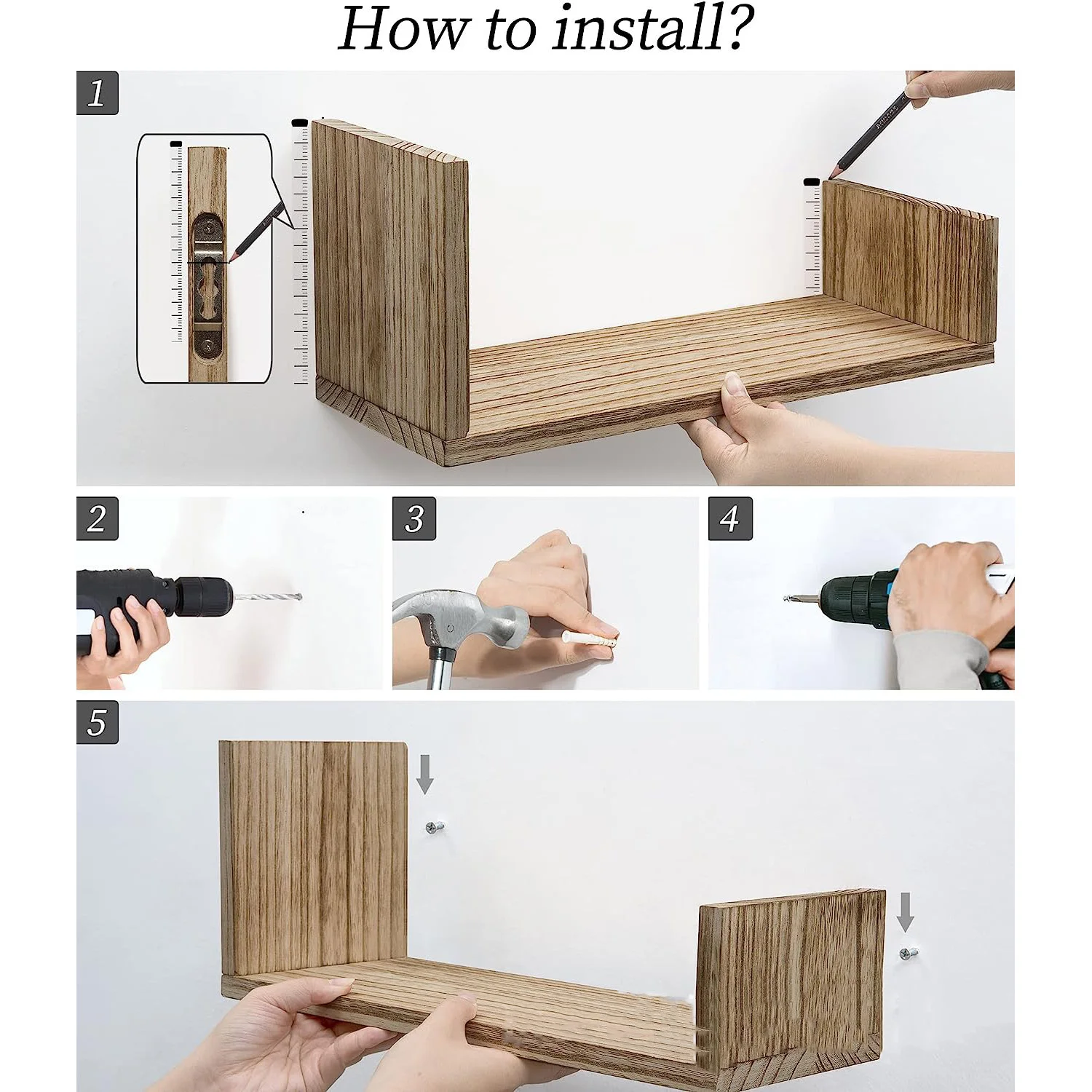 How to install?

1

2

3

4

5