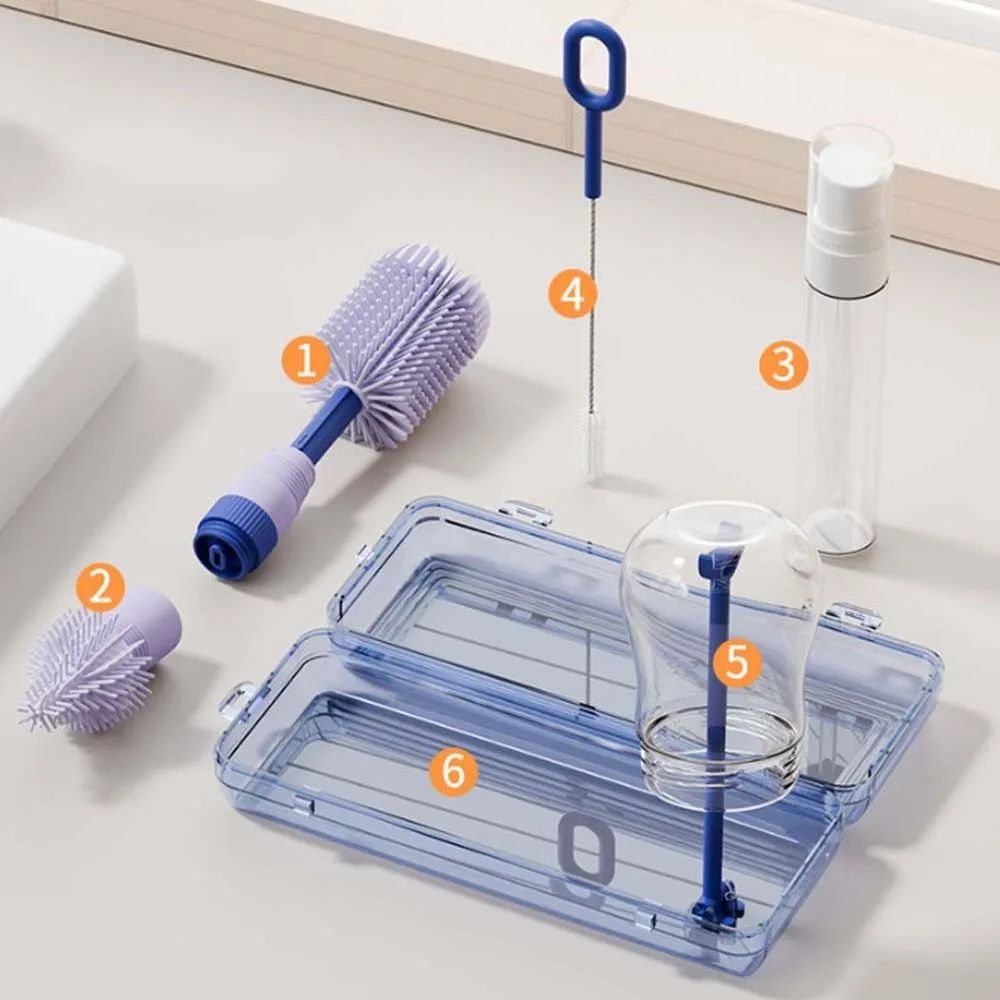 4
1
3
2
5
6