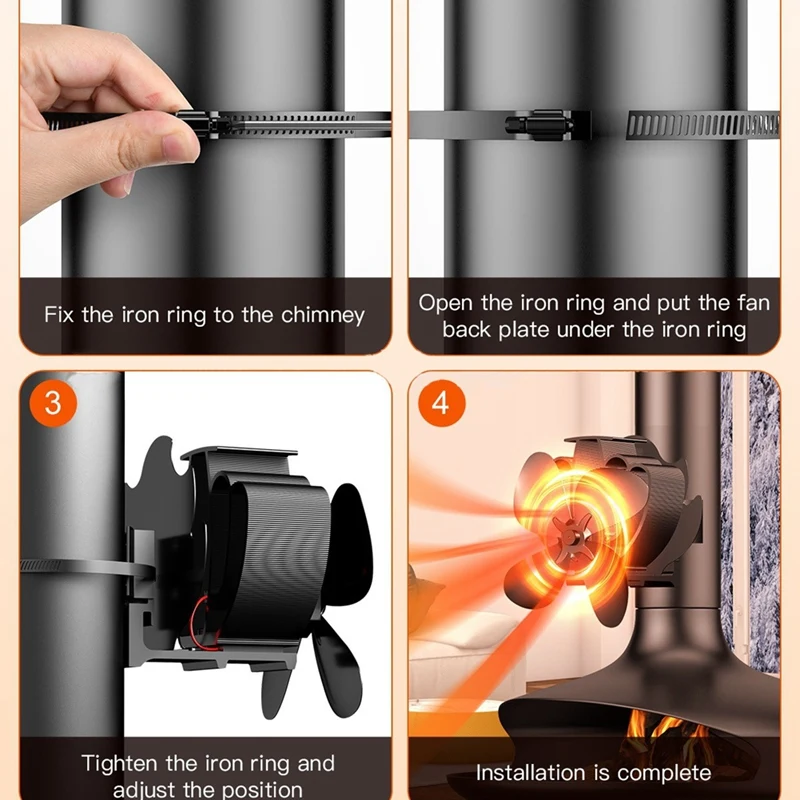 Fix the iron ring to the chimney

Open the iron ring and put the fan back plate under the iron ring

3

Tighten the iron ring and adjust the position

4

Installation is complete