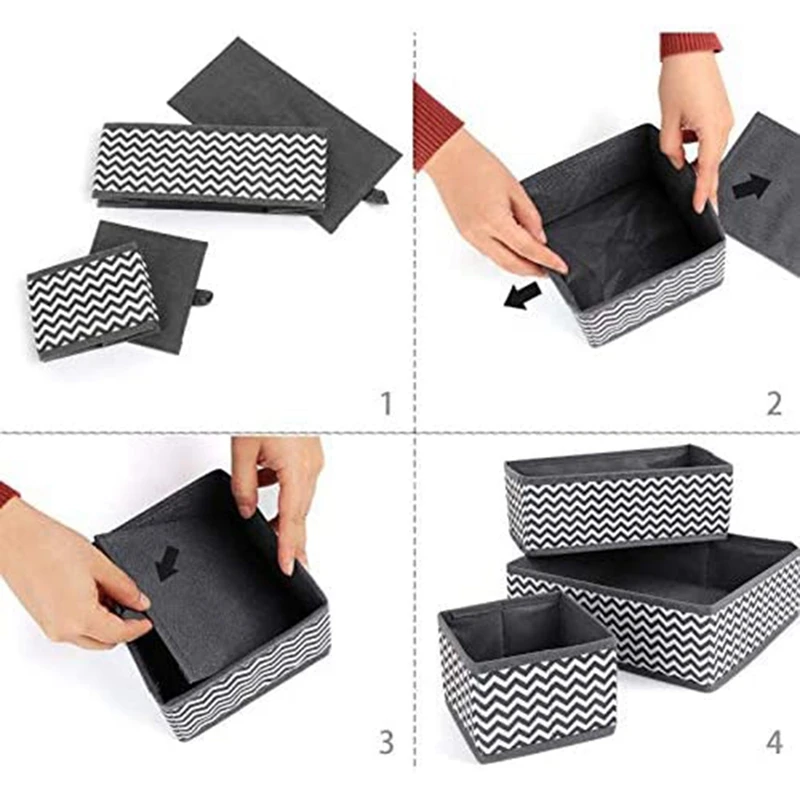 1

2

3

4