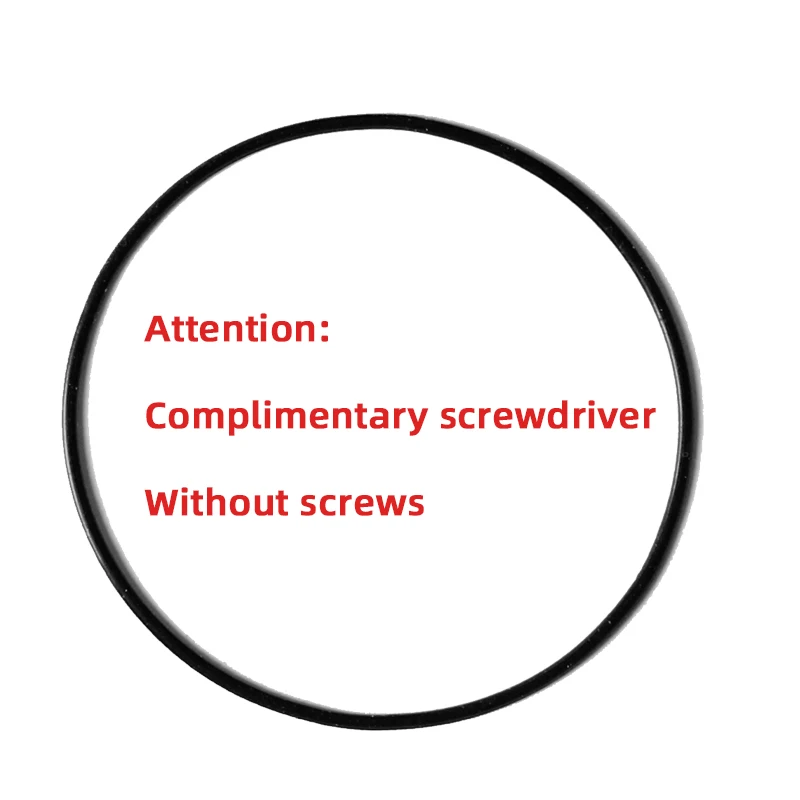 Attention:

Complimentary screwdriver

Without screws